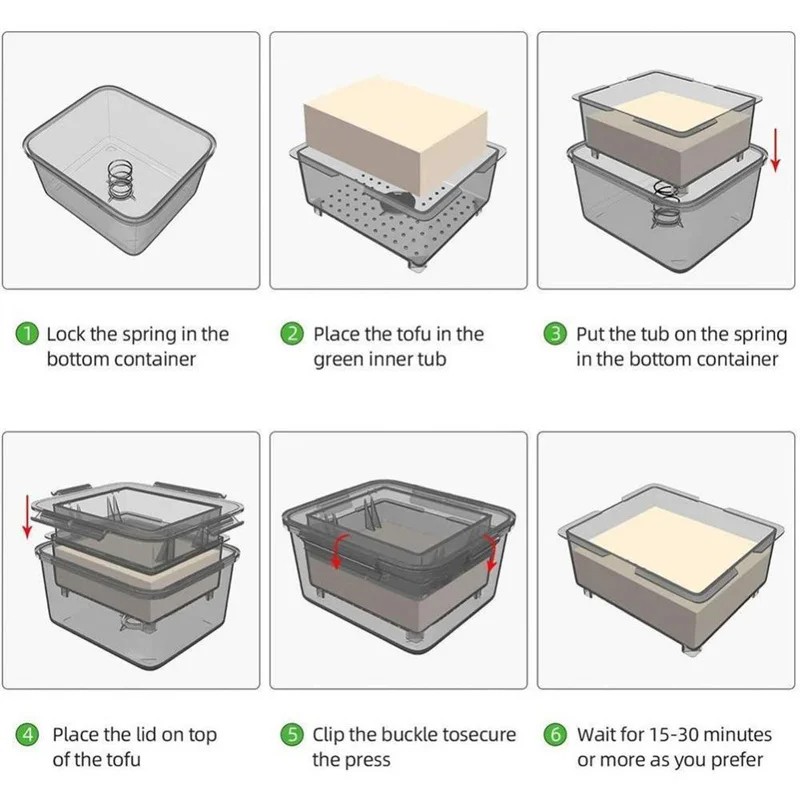 1 Lock the spring in the bottom container

2 Place the tofu in the green inner tub

3 Put the tub on the spring in the bottom container

4 Place the lid on top of the tofu

5 Clip the buckle tosecure the press

6 Wait for 15-30 minutes or more as you prefer