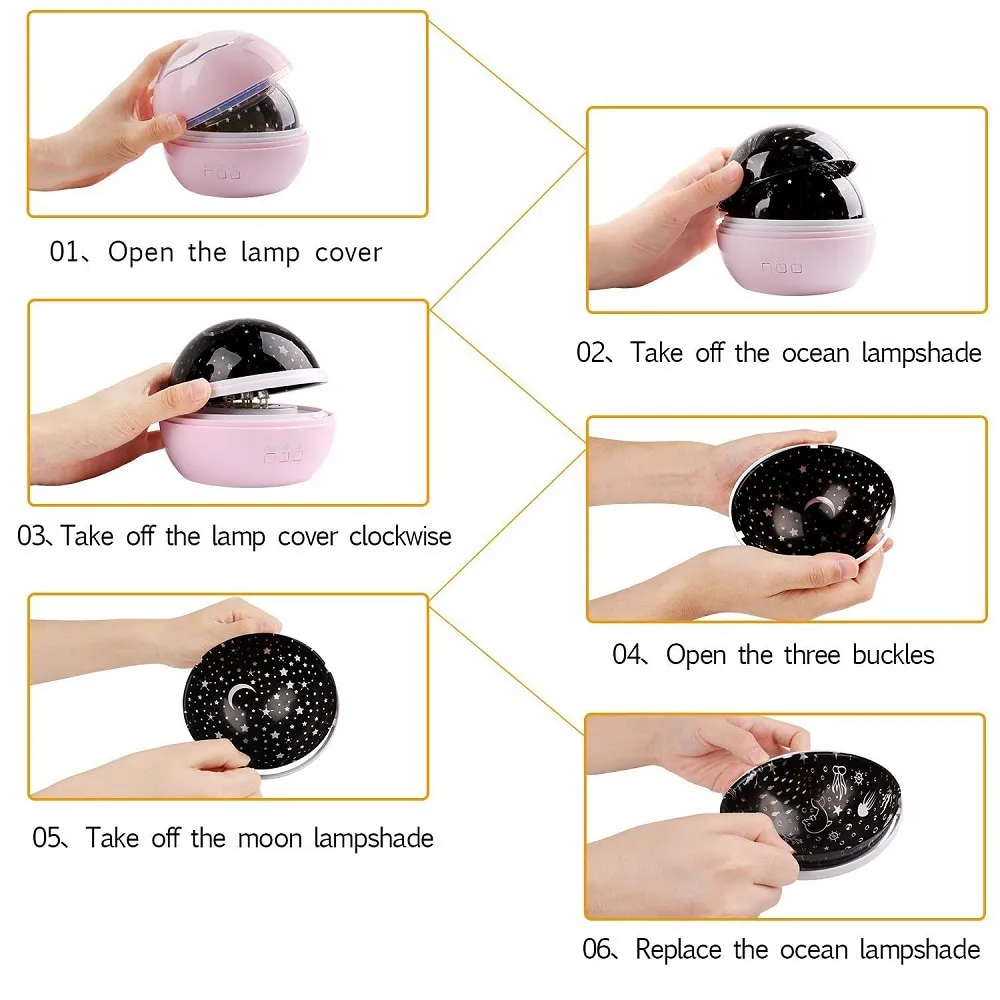 01、Open the lamp cover

02、Take off the ocean lampshade

03、Take off the lamp cover clockwise

04、Open the three buckles

05、Take off the moon lampshade

06、Replace the ocean lampshade