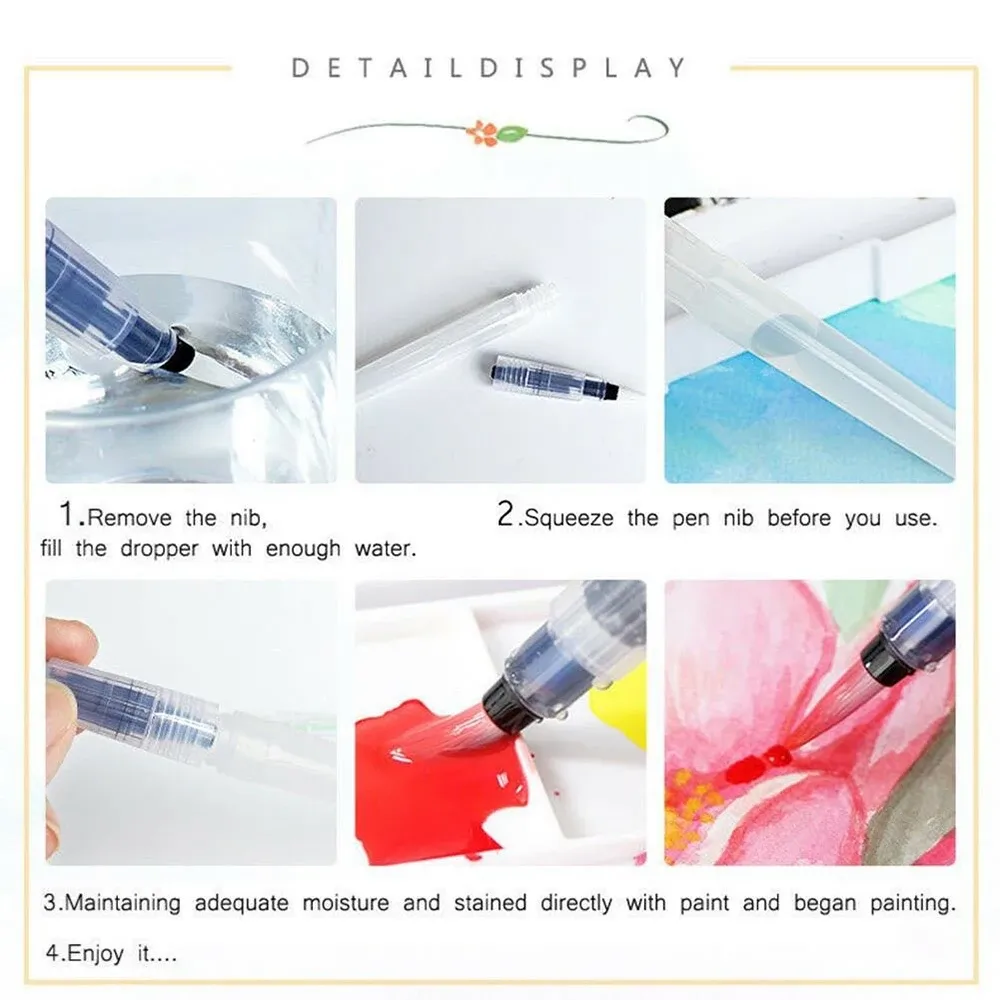 DETAILDISPLAY

1.Remove the nib, fill the dropper with enough water.

2.Squeeze the pen nib before you use.

3.Maintaining adequate moisture and stained directly with paint and began painting.

4.Enjoy it....