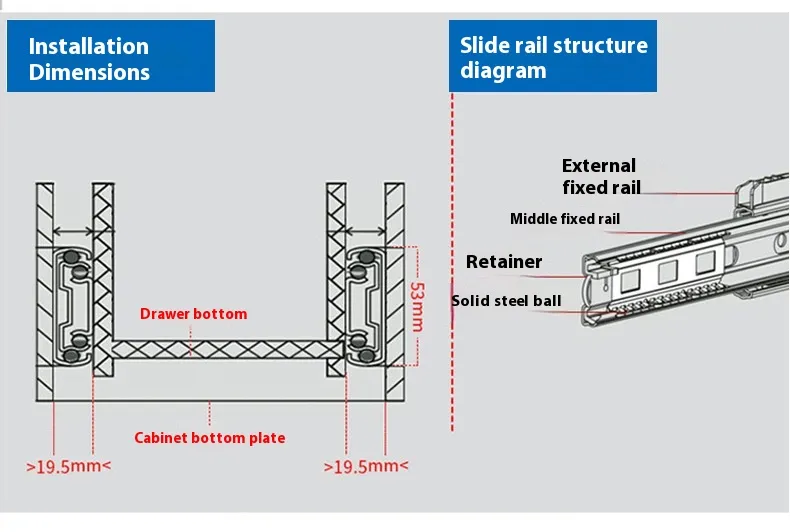 Installation Dimensions

Drawer bottom

53mm

Cabinet bottom plate

>19.5mm<

>19.5mm<

Slide rail structure diagram

External fixed rail

Middle fixed rail

Retainer

Solid steel ball