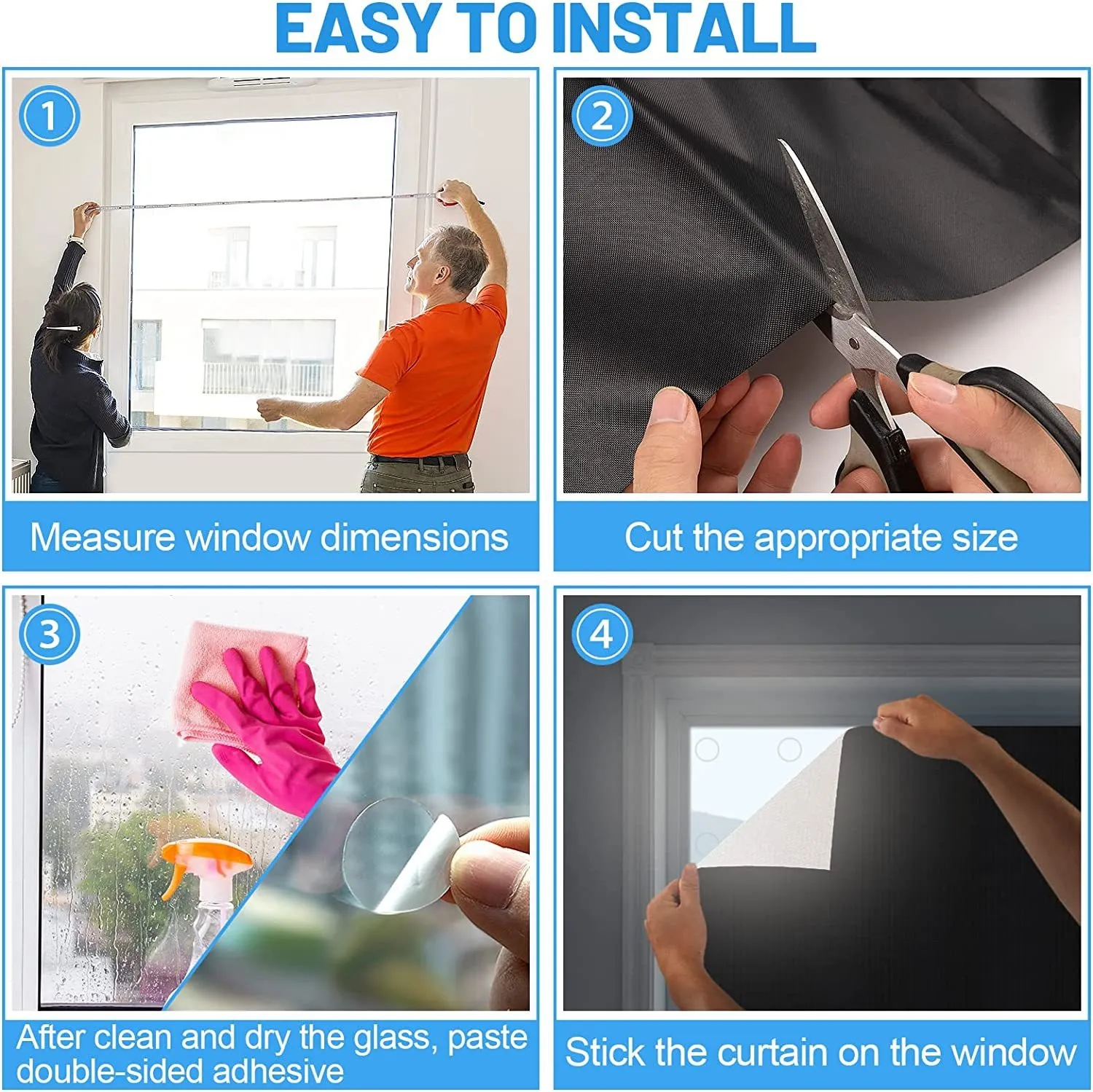 EASY TO INSTALL

1

Measure window dimensions

2

Cut the appropriate size

3

After clean and dry the glass, paste double-sided adhesive

4

Stick the curtain on the window