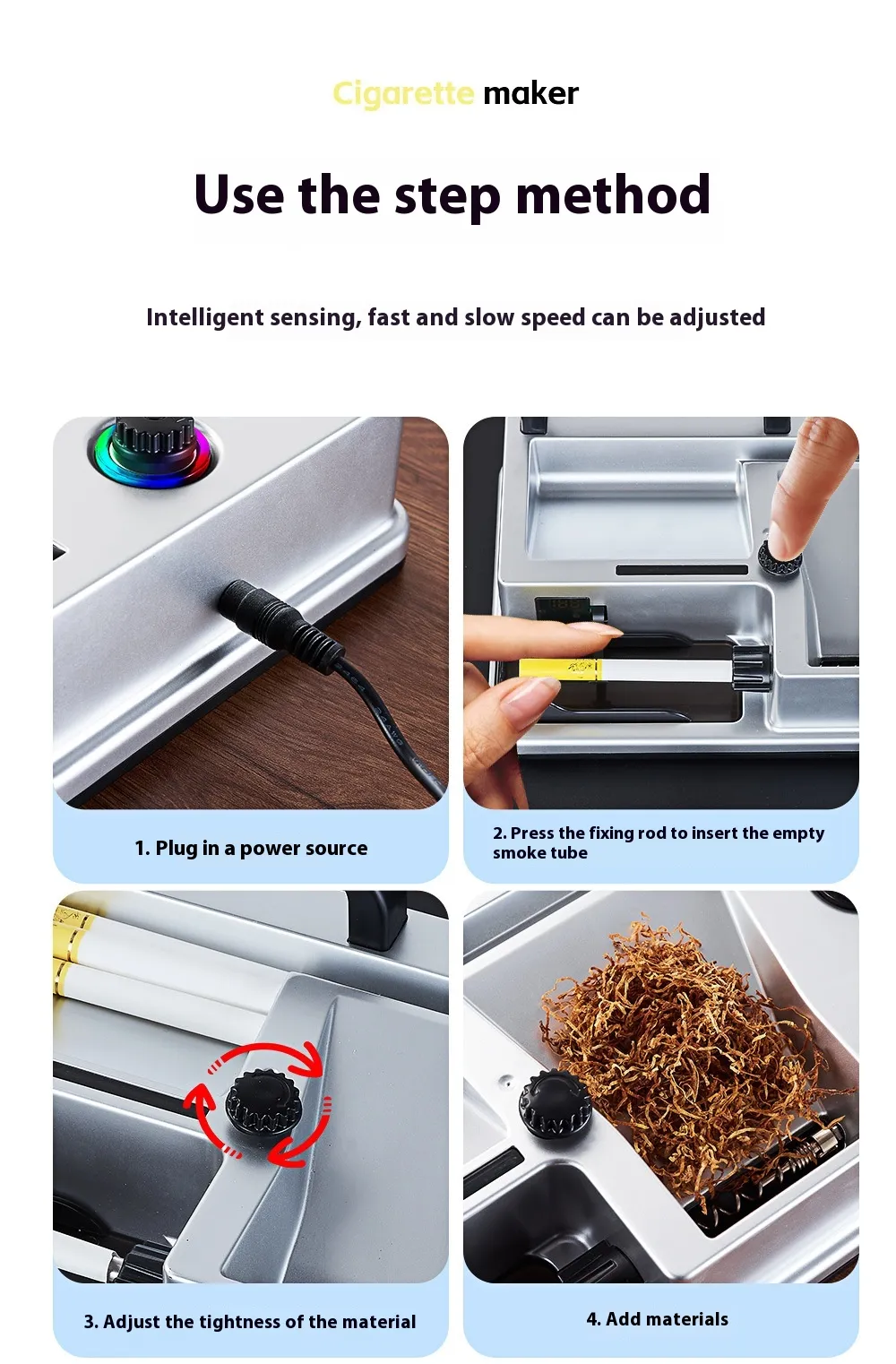 Cigarette maker

Use the step method

Intelligent sensing, fast and slow speed can be adjusted

1. Plug in a power source

2. Press the fixing rod to insert the empty smoke tube

3. Adjust the tightness of the material

4. Add materials