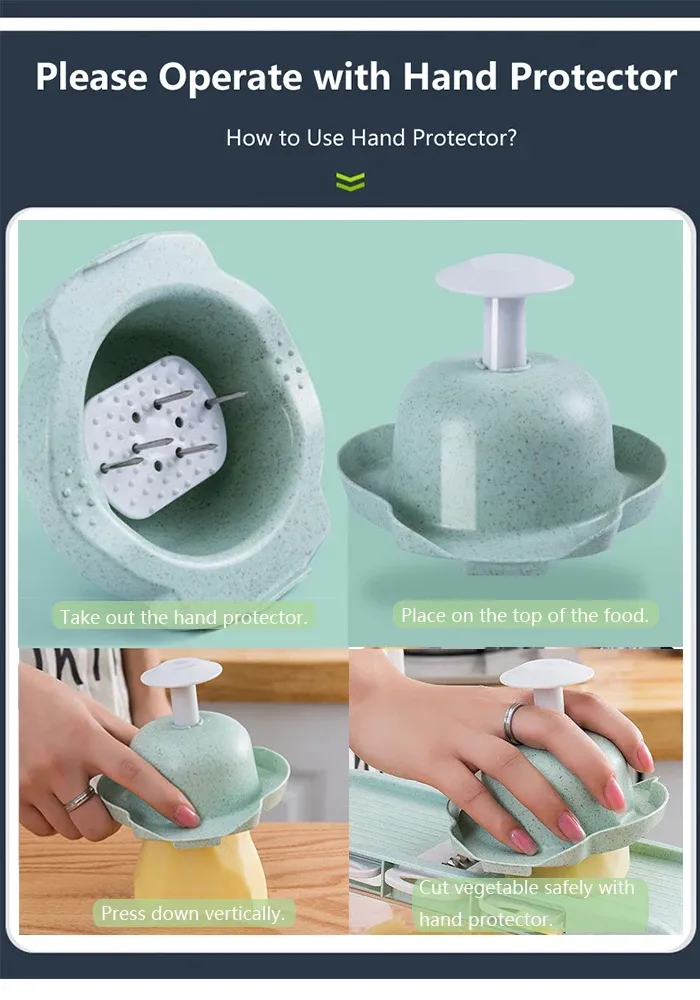 Please Operate with Hand Protector

How to Use Hand Protector?

Take out the hand protector.

Place on the top of the food.

Press down vertically.

Cut vegetable safely with hand protector.