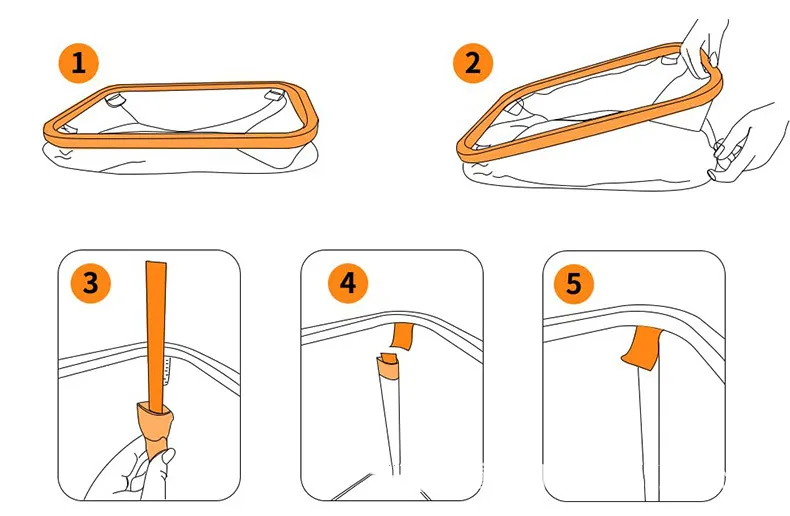 1
2
3
4
5