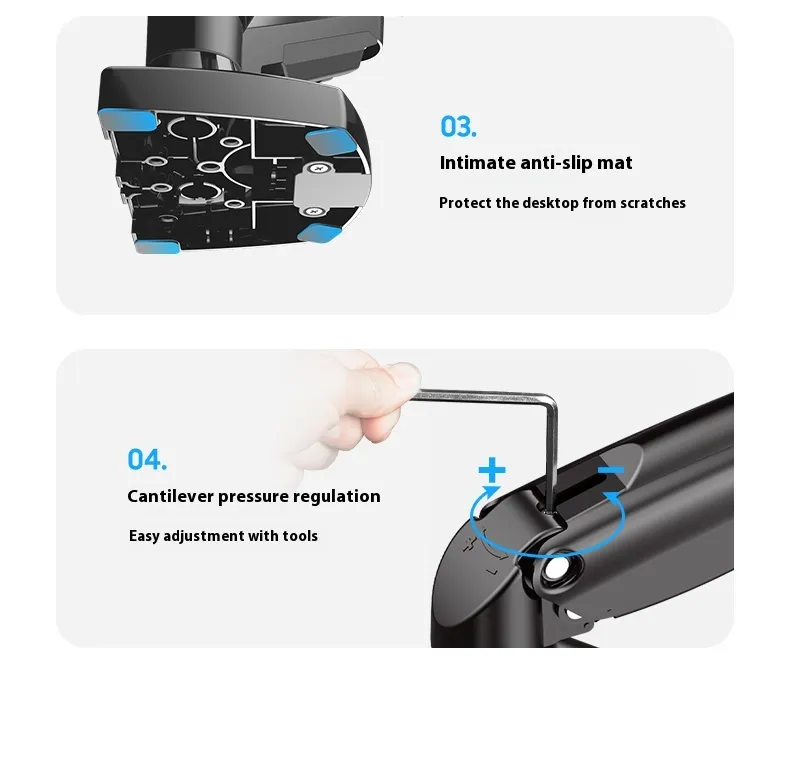 03.

Intimate anti-slip mat

Protect the desktop from scratches

04.

Cantilever pressure regulation

Easy adjustment with tools

+

−