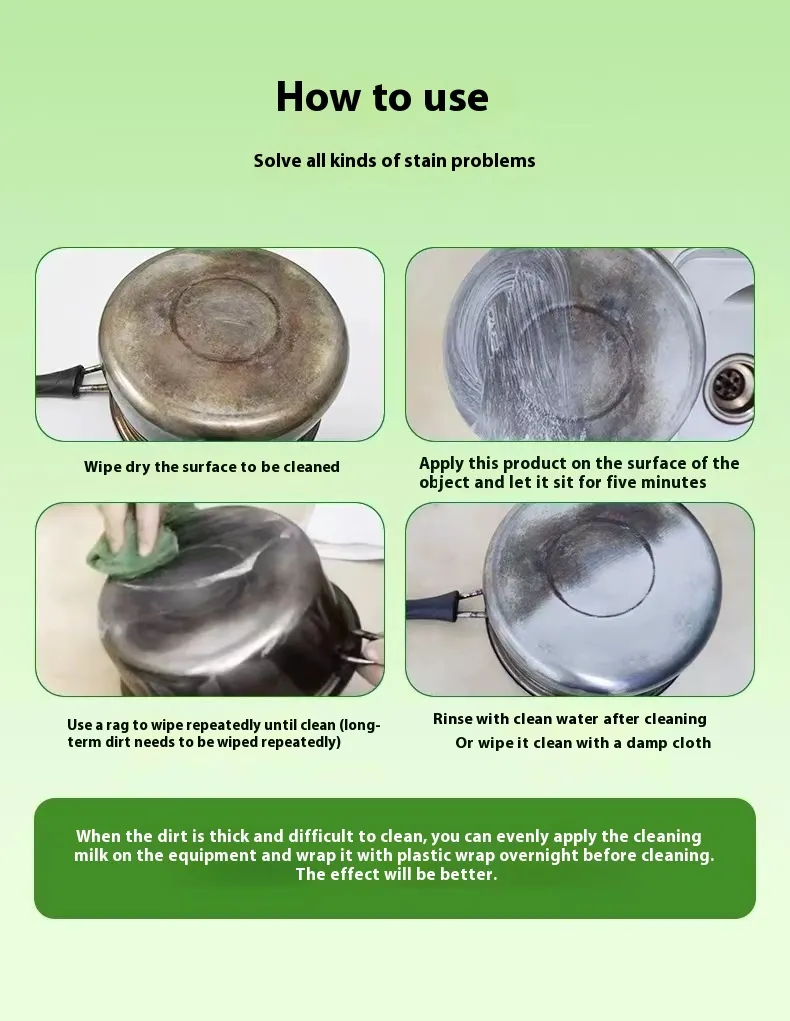 How to use

Solve all kinds of stain problems

Wipe dry the surface to be cleaned

Apply this product on the surface of the object and let it sit for five minutes

Use a rag to wipe repeatedly until clean (long-term dirt needs to be wiped repeatedly)

Rinse with clean water after cleaning
Or wipe it clean with a damp cloth

When the dirt is thick and difficult to clean, you can evenly apply the cleaning milk on the equipment and wrap it with plastic wrap overnight before cleaning. The effect will be better.