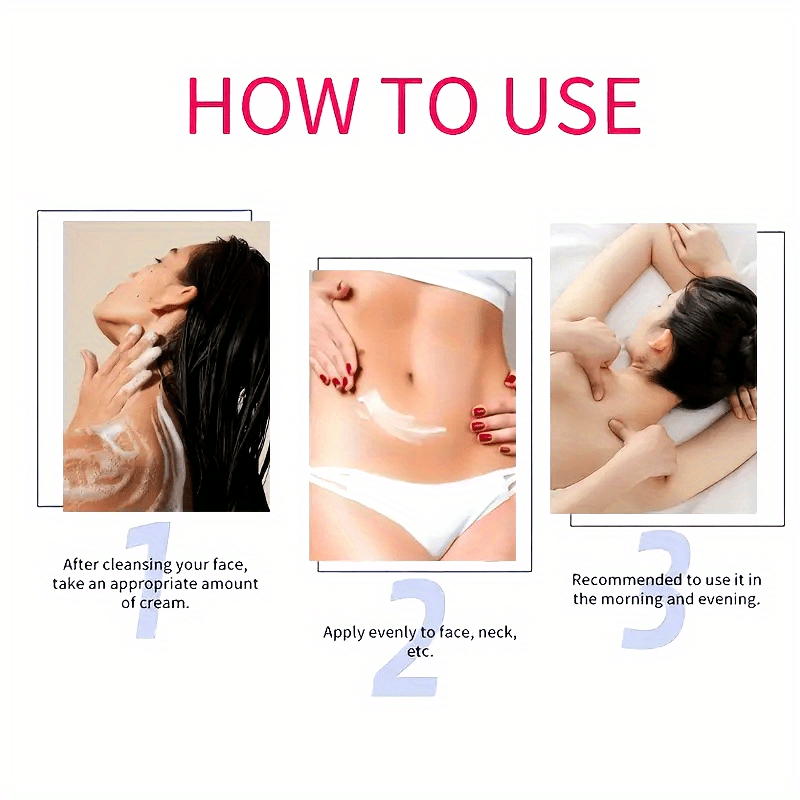 HOW TO USE

1

After cleansing your face, take an appropriate amount of cream.

2

Apply evenly to face, neck, etc.

3

Recommended to use it in the morning and evening.