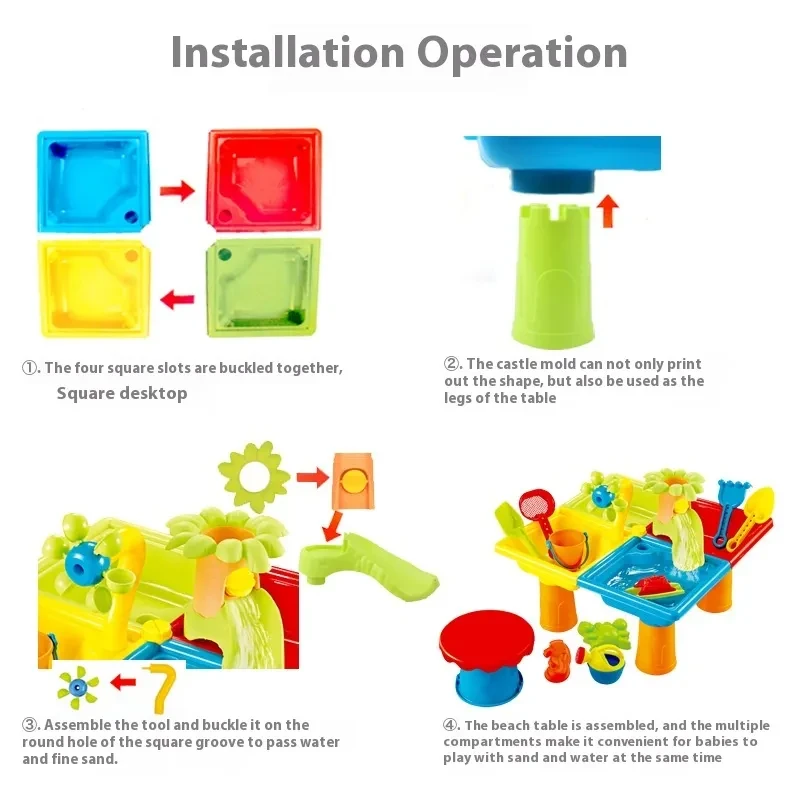 Installation Operation

①. The four square slots are buckled together, Square desktop

②. The castle mold can not only print out the shape, but also be used as the legs of the table

③. Assemble the tool and buckle it on the round hole of the square groove to pass water and fine sand.

④. The beach table is assembled, and the multiple compartments make it convenient for babies to play with sand and water at the same time