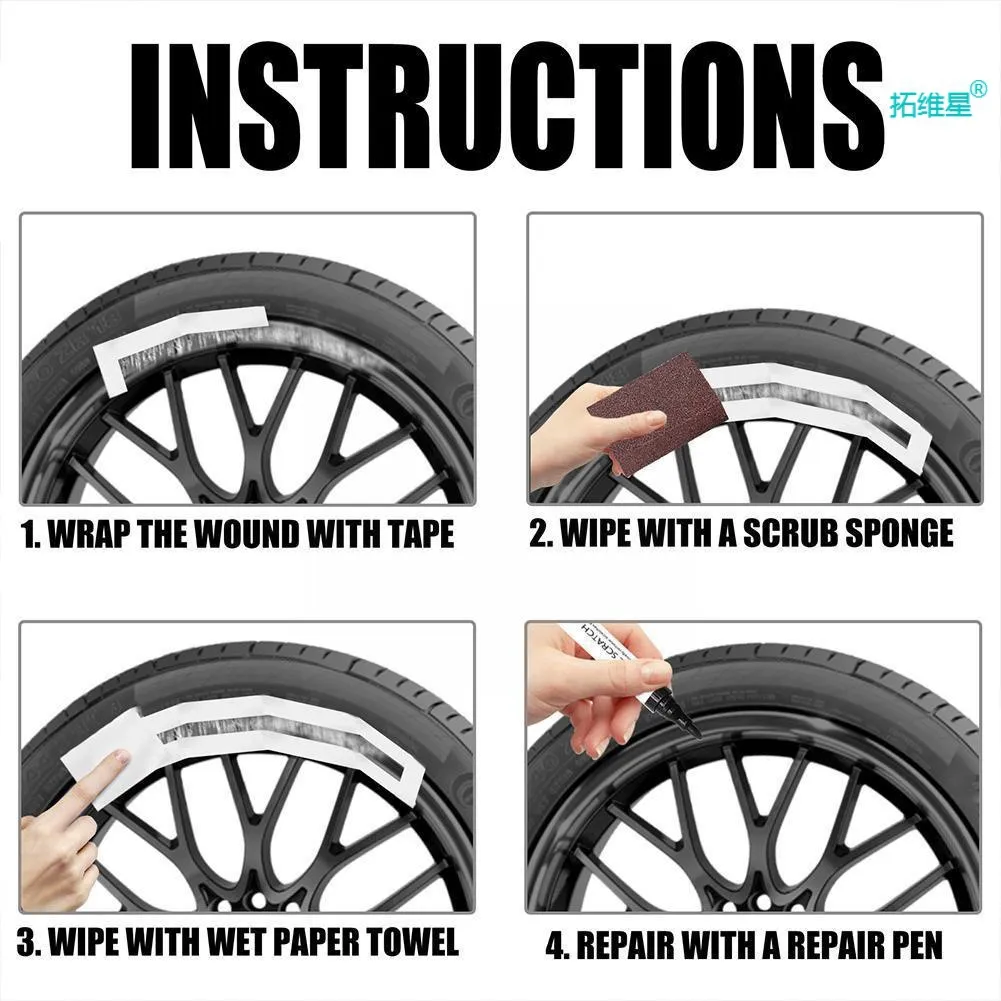 INSTRUCTIONS

拓维星®

1. WRAP THE WOUND WITH TAPE

2. WIPE WITH A SCRUB SPONGE

3. WIPE WITH WET PAPER TOWEL

SCRATCH

4. REPAIR WITH A REPAIR PEN