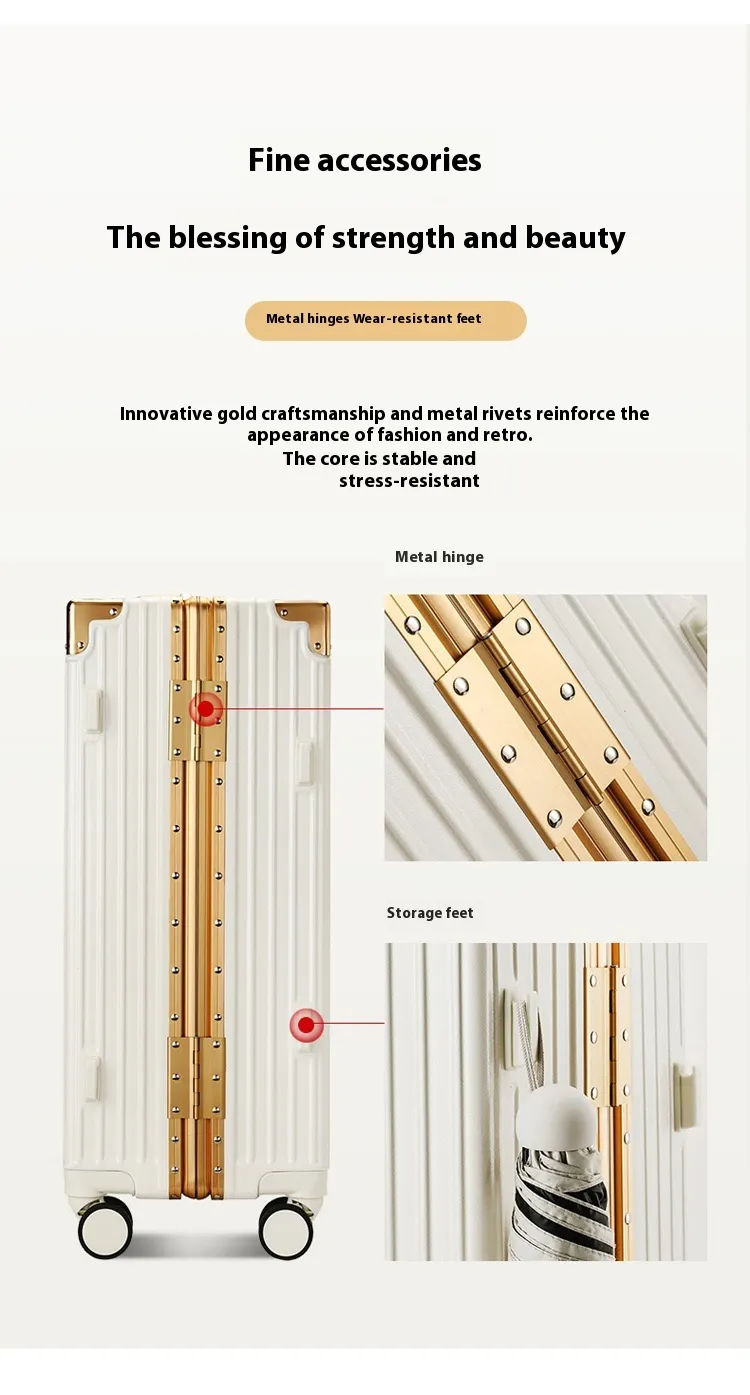 Fine accessories

The blessing of strength and beauty

Metal hinges Wear-resistant feet

Innovative gold craftsmanship and metal rivets reinforce the appearance of fashion and retro.
The core is stable and stress-resistant

Metal hinge

Storage feet