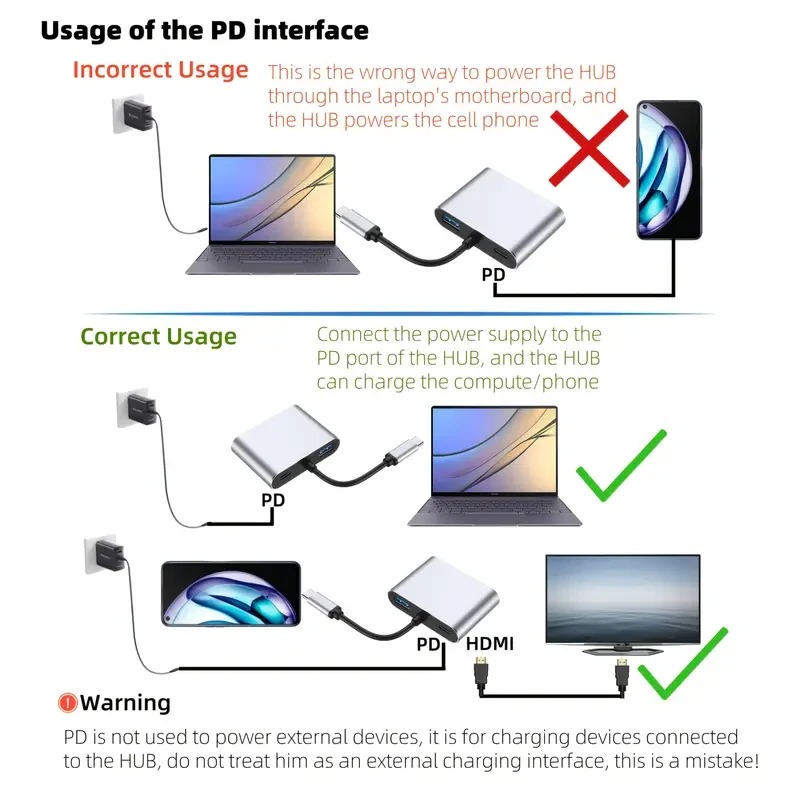 Usage of the PD interface

Incorrect Usage

This is the wrong way to power the HUB through the laptop's motherboard, and the HUB powers the cell phone

PD

Correct Usage

Connect the power supply to the PD port of the HUB, and the HUB can charge the compute/phone

PD

PD

HDMI

Warning

PD is not used to power external devices, it is for charging devices connected to the HUB, do not treat him as an external charging interface, this is a mistake!