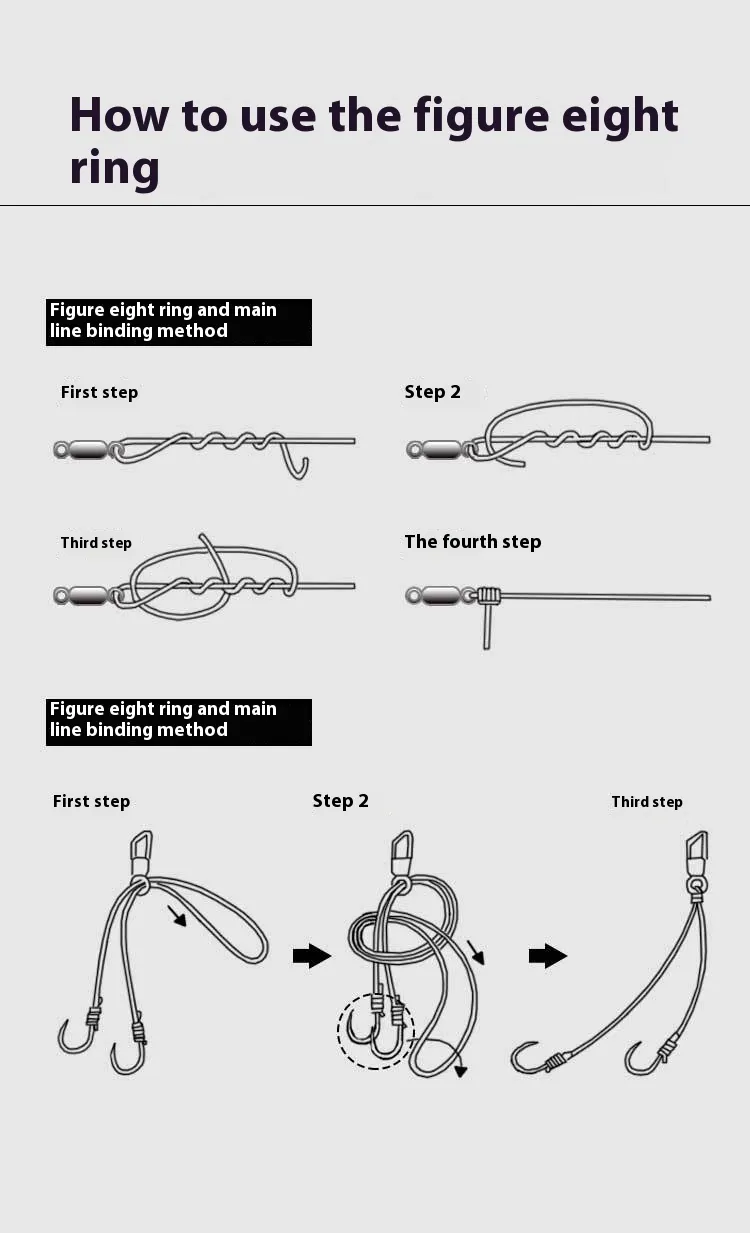 How to use the figure eight ring

Figure eight ring and main line binding method

First step

Step 2

Third step

The fourth step

Figure eight ring and main line binding method

First step

Step 2

Third step