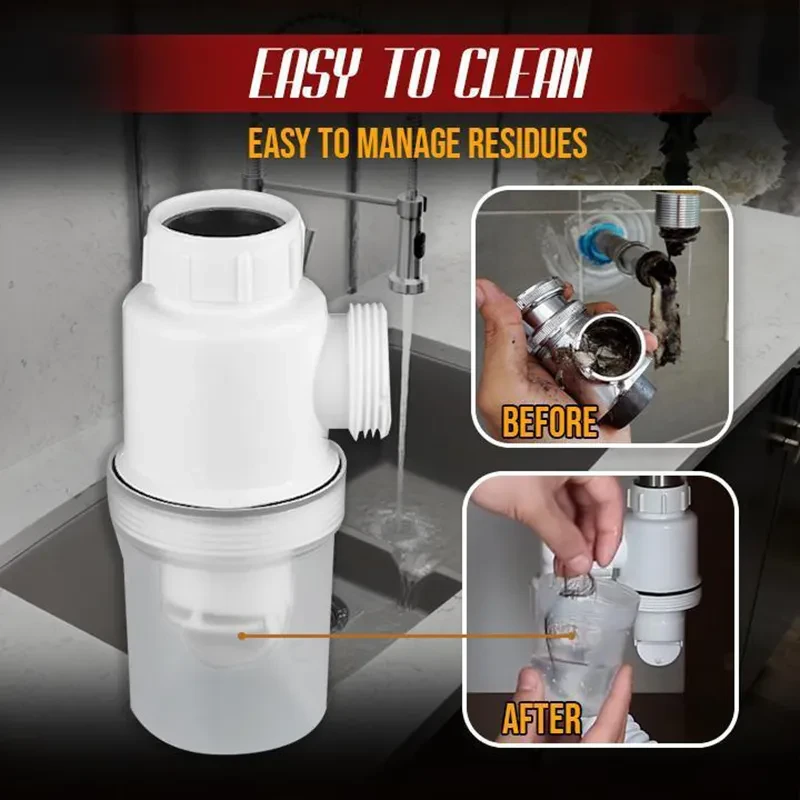 EASY TO CLEAN
EASY TO MANAGE RESIDUES

BEFORE

AFTER