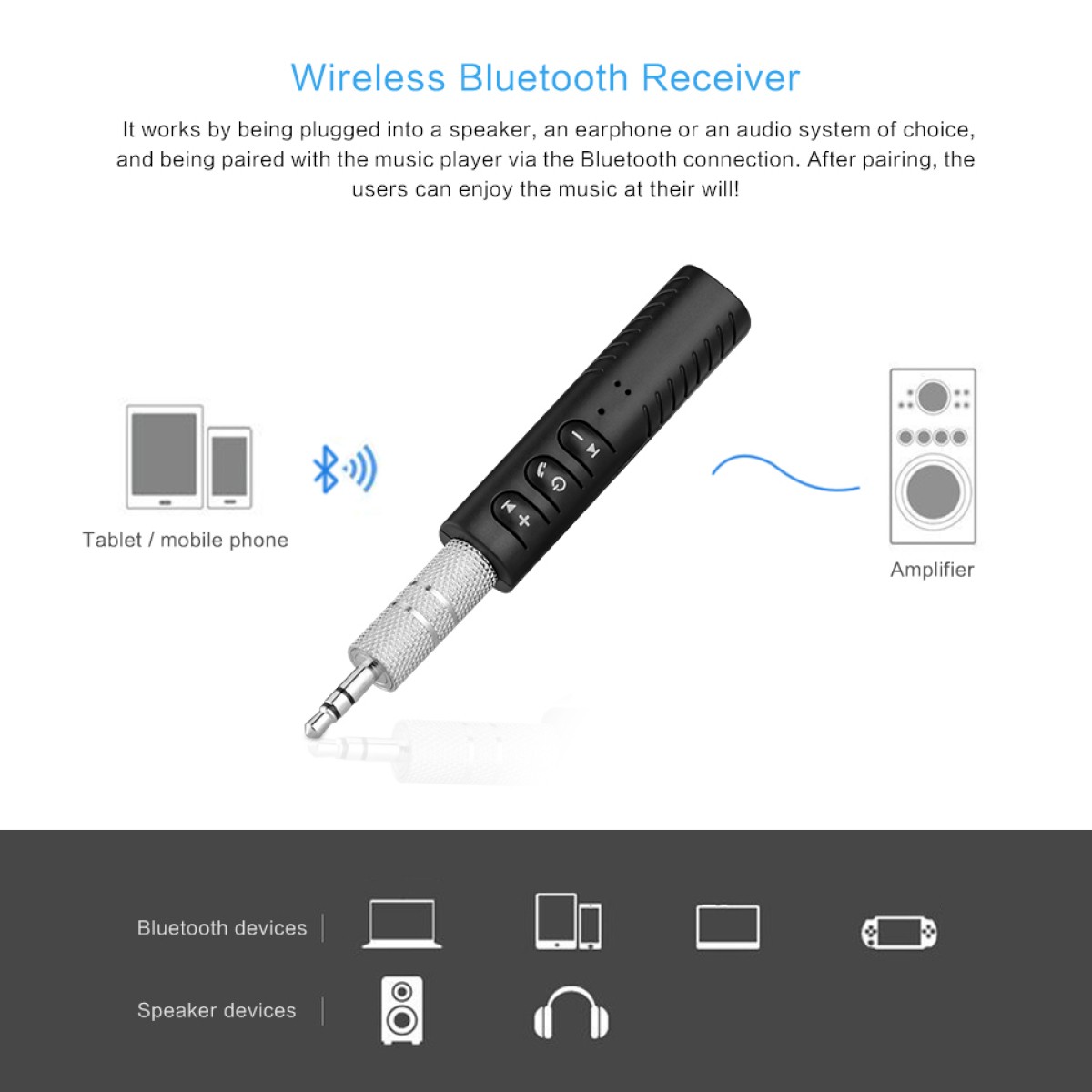 Wireless Bluetooth Receiver

It works by being plugged into a speaker, an earphone or an audio system of choice, and being paired with the music player via the Bluetooth connection. After pairing, the users can enjoy the music at their will!

Tablet / mobile phone

Amplifier

Bluetooth devices

Speaker devices