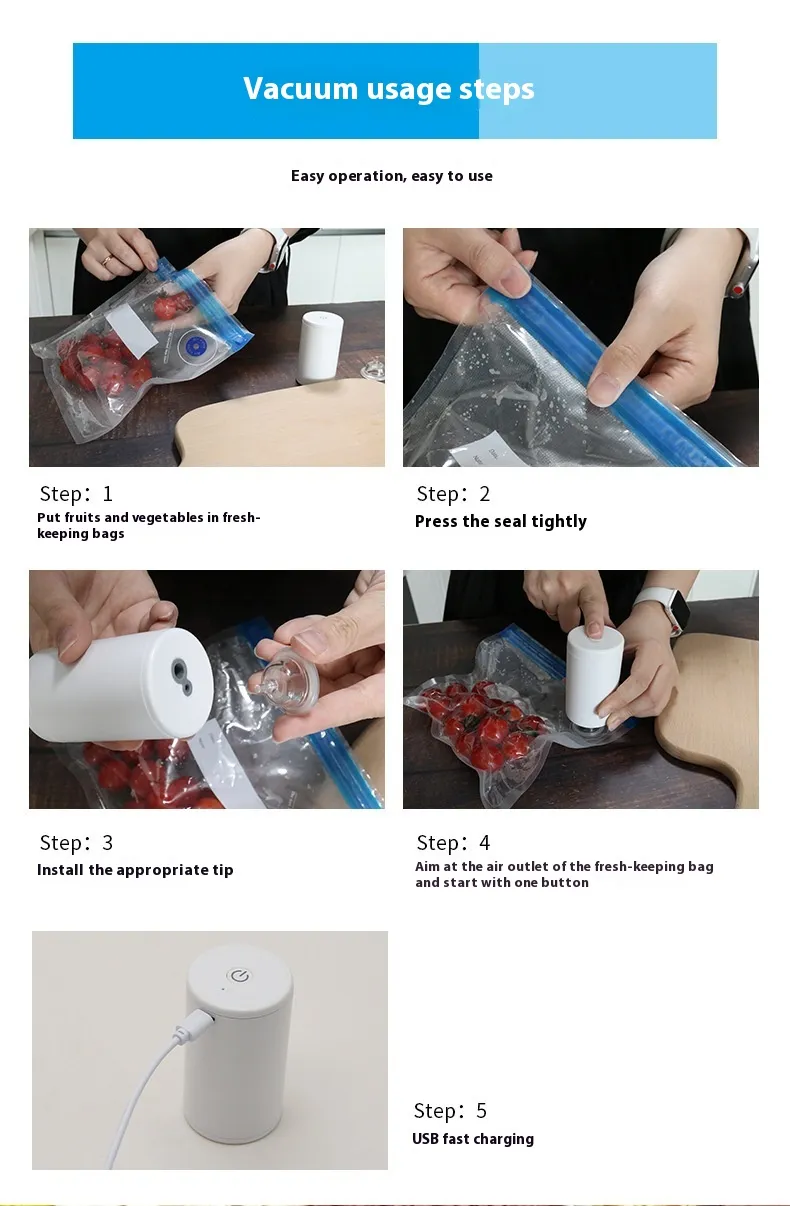 Vacuum usage steps

Easy operation, easy to use

Step: 1
Put fruits and vegetables in fresh-keeping bags

Step: 2
Press the seal tightly

Step: 3
Install the appropriate tip

Step: 4
Aim at the air outlet of the fresh-keeping bag and start with one button

Step: 5
USB fast charging