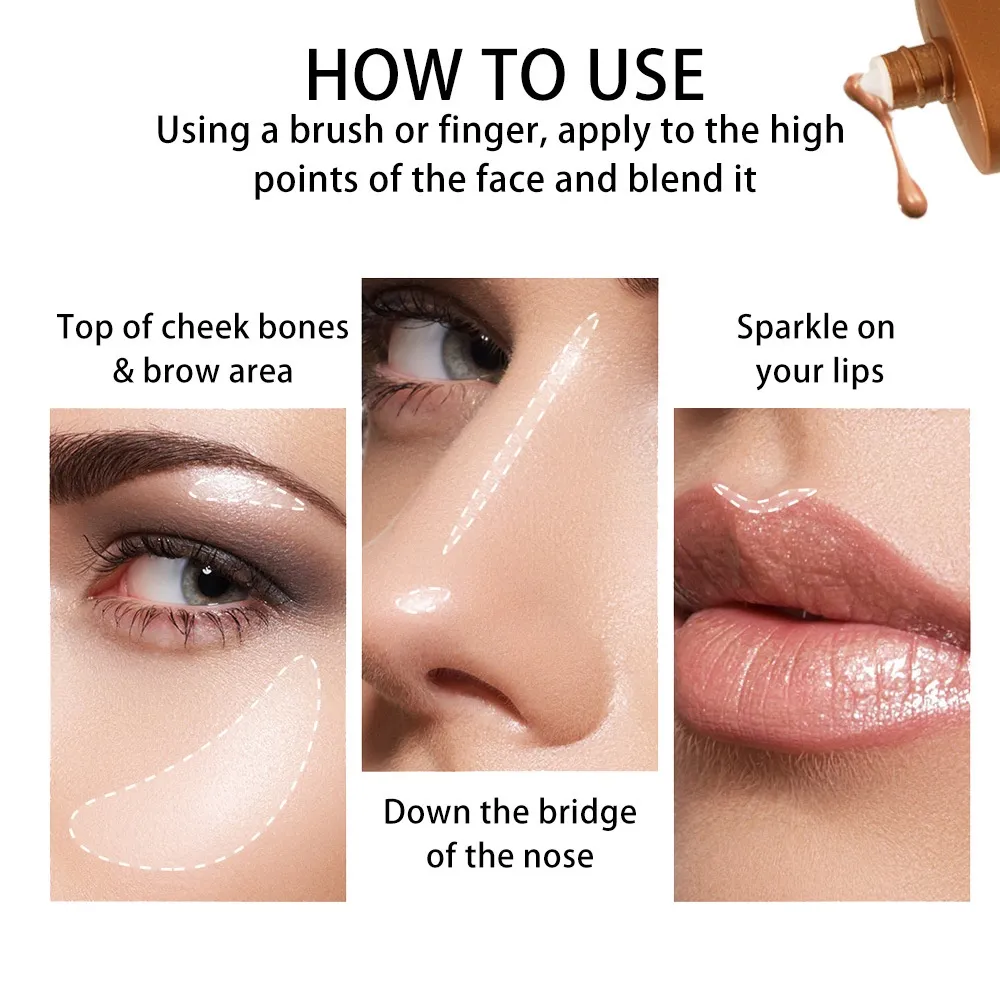 HOW TO USE
Using a brush or finger, apply to the high points of the face and blend it

Top of cheek bones & brow area

Down the bridge of the nose

Sparkle on your lips