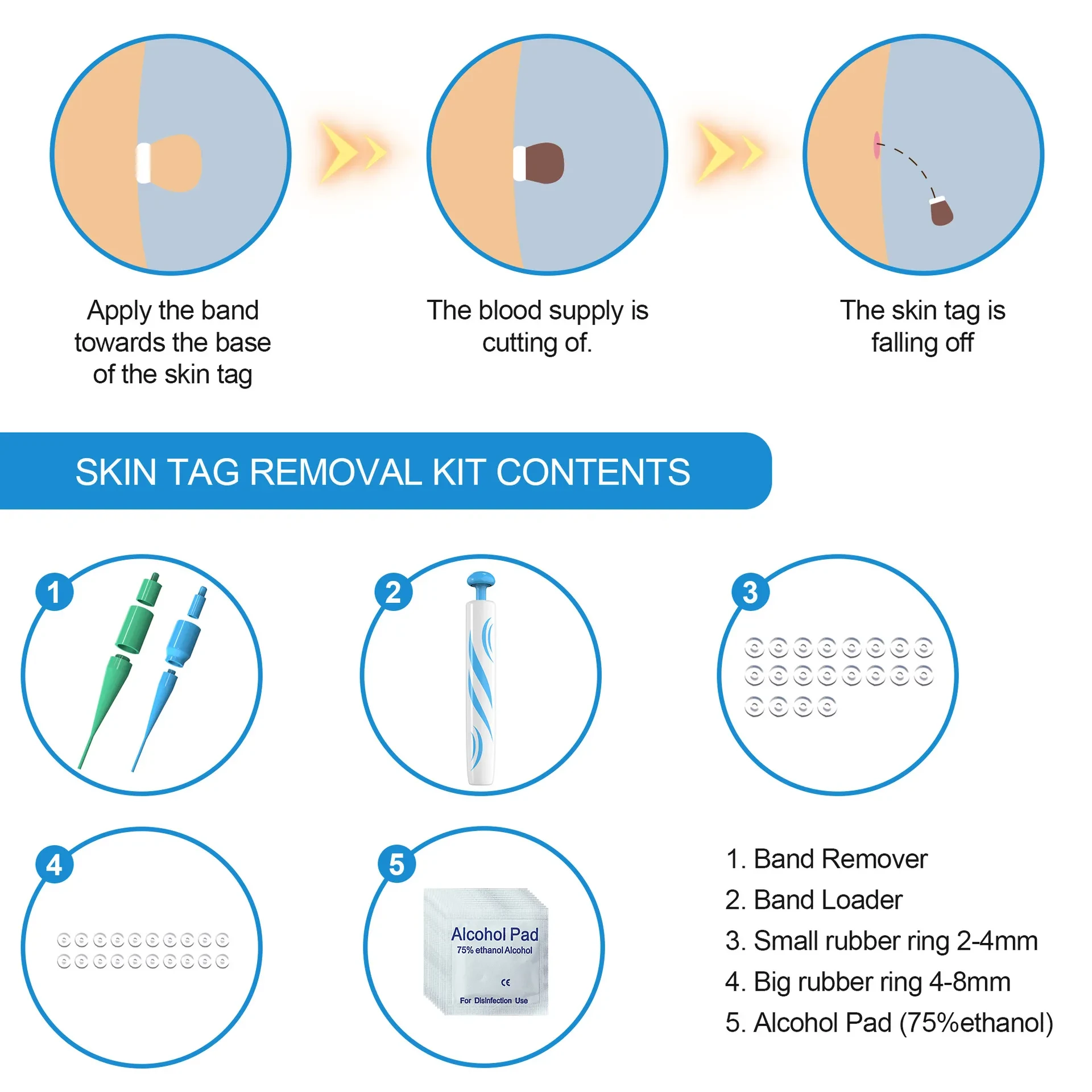 Apply the band towards the base of the skin tag

The blood supply is cutting of.

The skin tag is falling off

SKIN TAG REMOVAL KIT CONTENTS

1

2

3

4

5

Alcohol Pad
75% ethanol Alcohol
CE
For Disinfection Use

1. Band Remover
2. Band Loader
3. Small rubber ring 2-4mm
4. Big rubber ring 4-8mm
5. Alcohol Pad (75%ethanol)