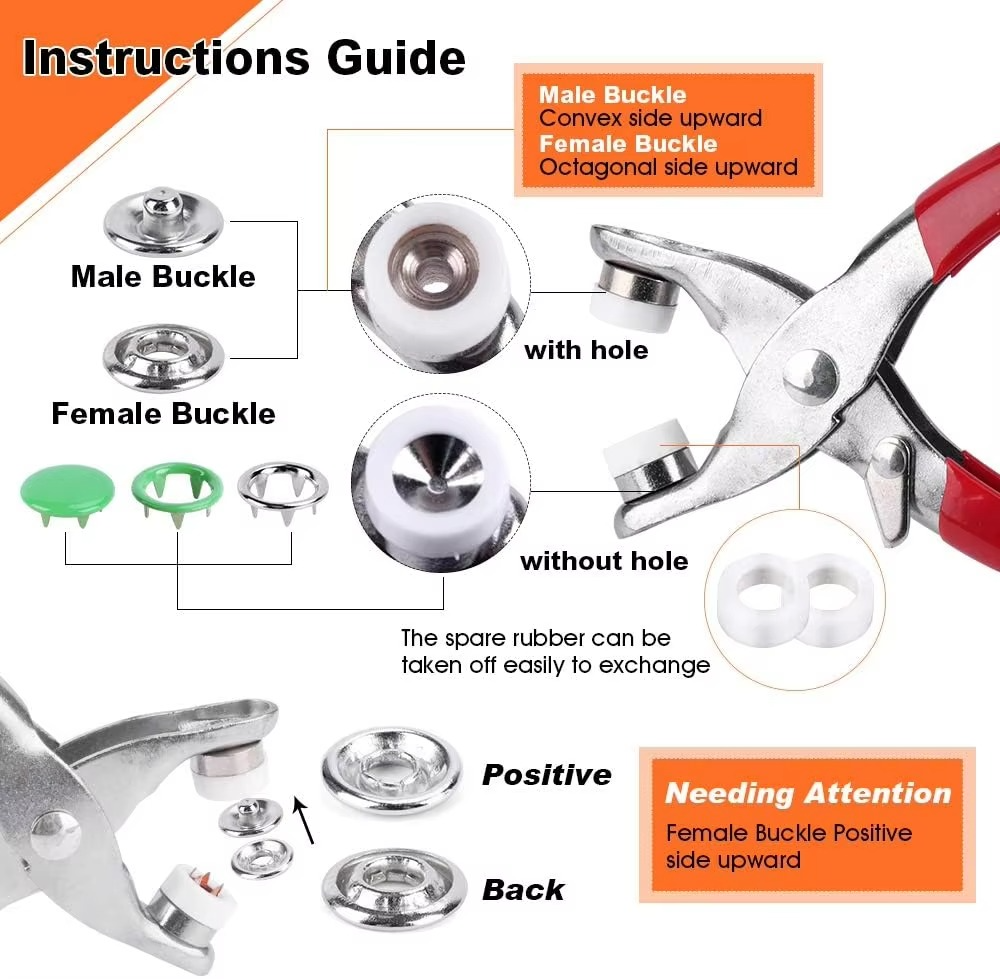 Instructions Guide

Male Buckle
Convex side upward
Female Buckle
Octagonal side upward

Male Buckle

Female Buckle

with hole

without hole

The spare rubber can be taken off easily to exchange

Positive

Back

Needing Attention
Female Buckle Positive side upward