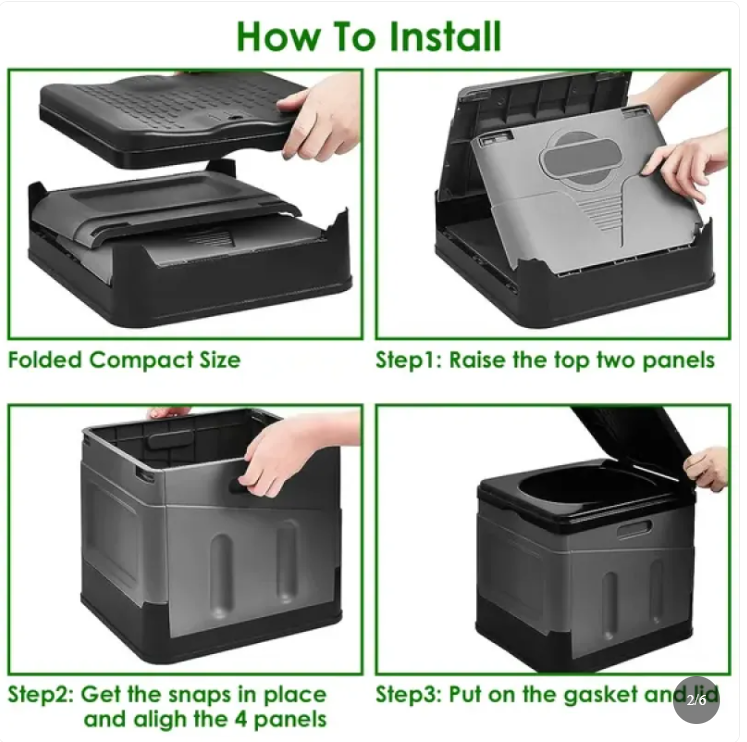 How To Install

Folded Compact Size

Step1: Raise the top two panels

Step2: Get the snaps in place and aligh the 4 panels

Step3: Put on the gasket and lid

2/6