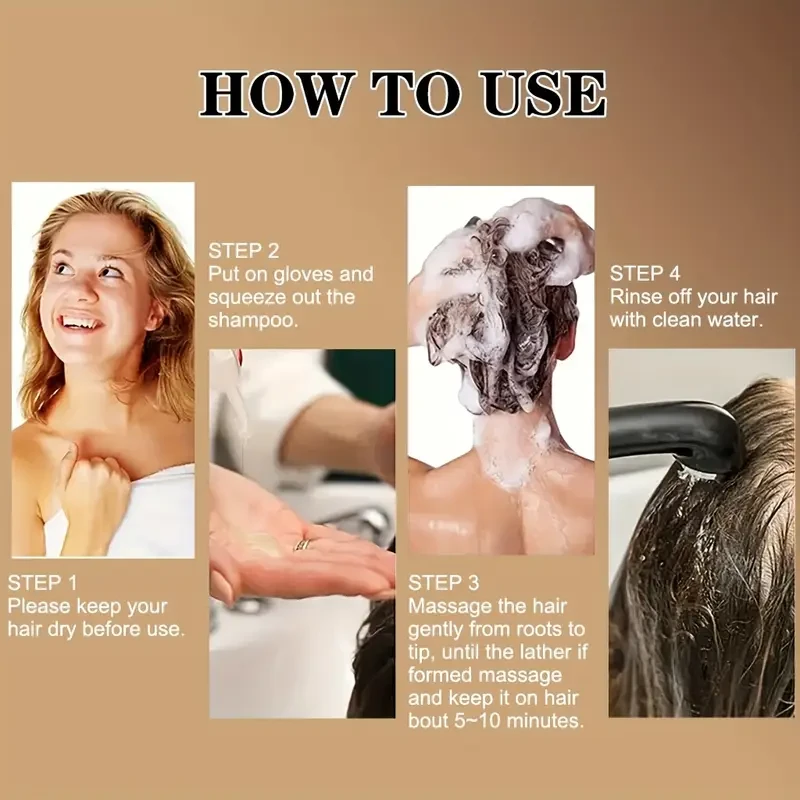 HOW TO USE

STEP 1
Please keep your hair dry before use.

STEP 2
Put on gloves and squeeze out the shampoo.

STEP 3
Massage the hair gently from roots to tip, until the lather if formed massage and keep it on hair bout 5~10 minutes.

STEP 4
Rinse off your hair with clean water.