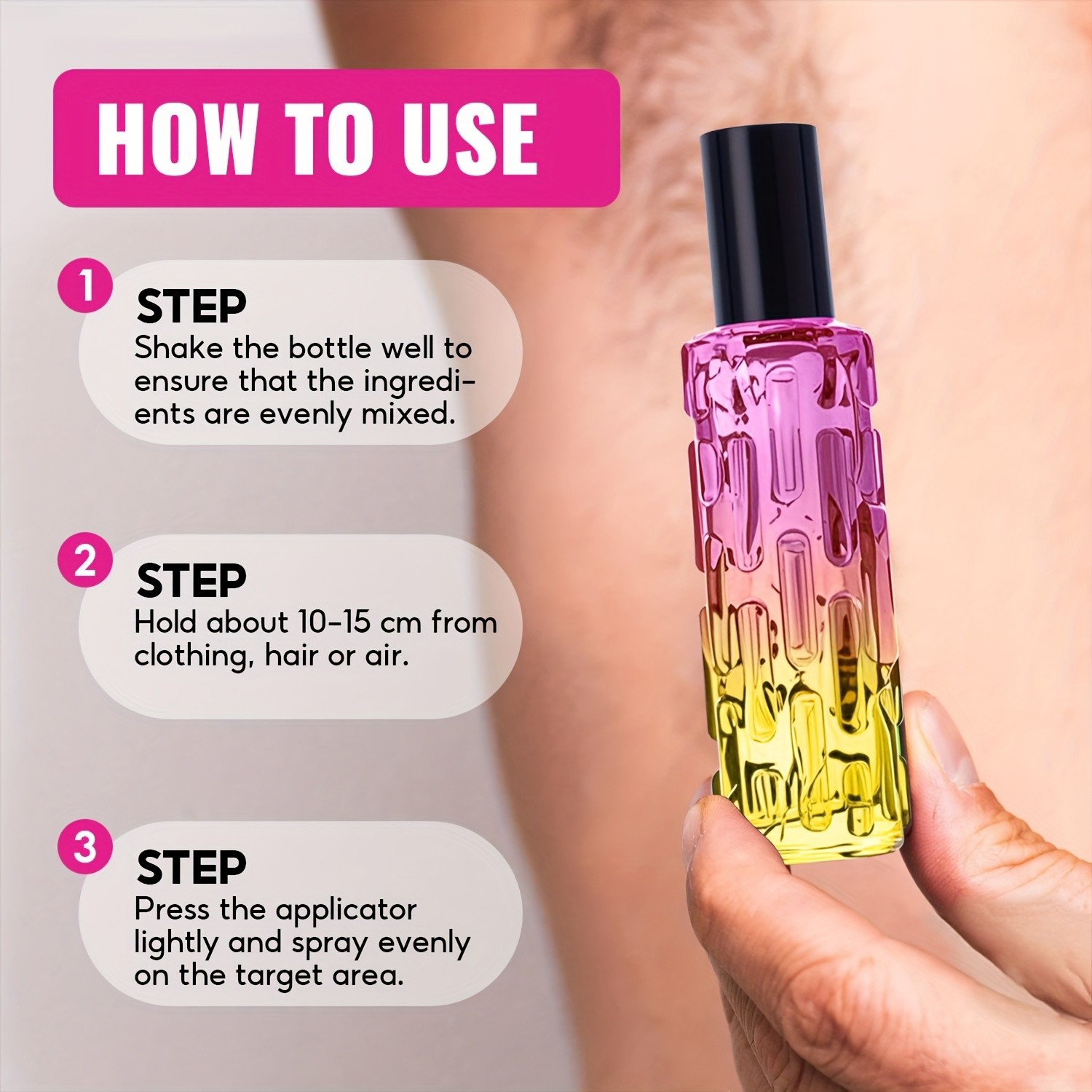 HOW TO USE

1
STEP
Shake the bottle well to ensure that the ingredients are evenly mixed.

2
STEP
Hold about 10-15 cm from clothing, hair or air.

3
STEP
Press the applicator lightly and spray evenly on the target area.