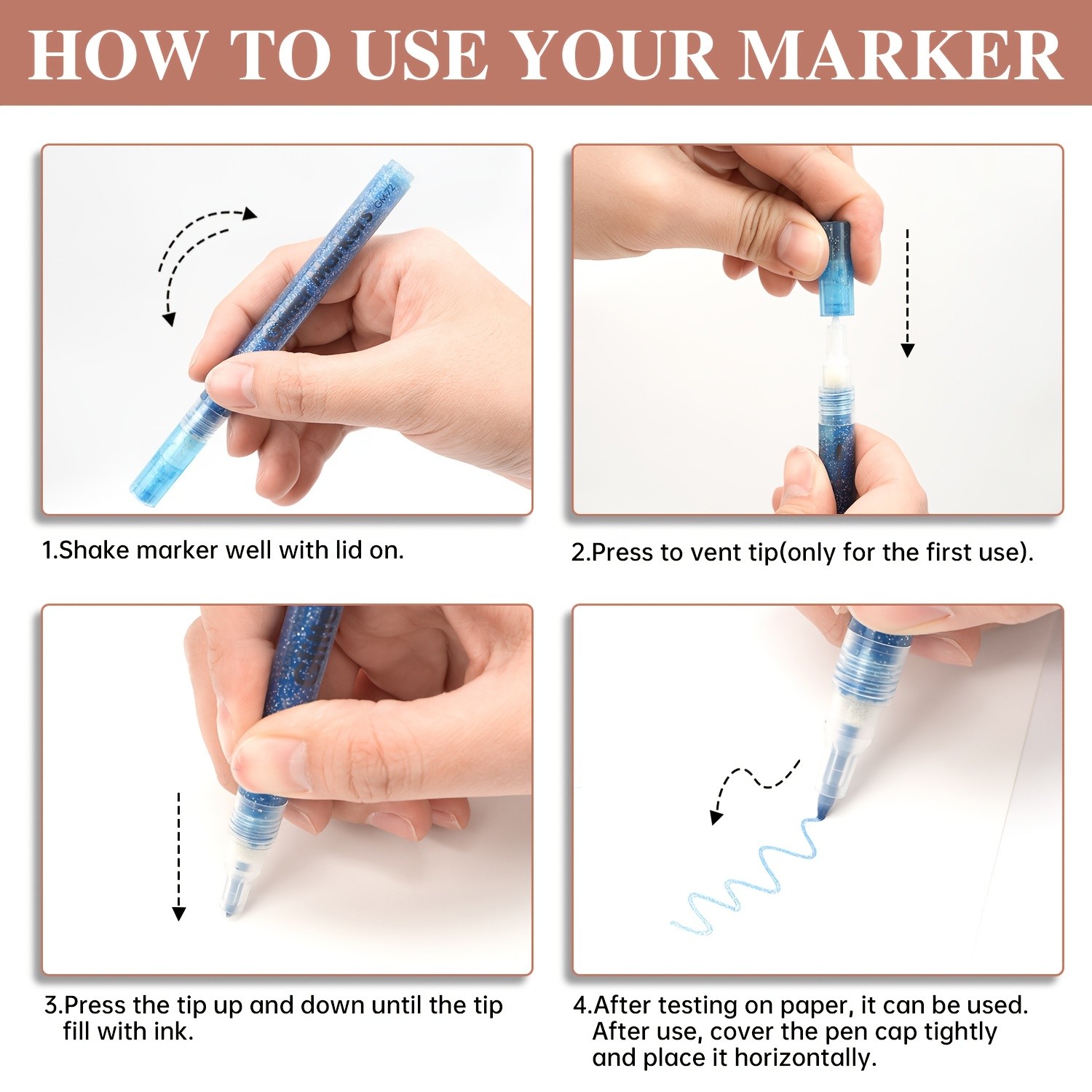 HOW TO USE YOUR MARKER

Glitter Markers GM72

1.Shake marker well with lid on.

2.Press to vent tip(only for the first use).

3.Press the tip up and down until the tip fill with ink.

4.After testing on paper, it can be used. After use, cover the pen cap tightly and place it horizontally.