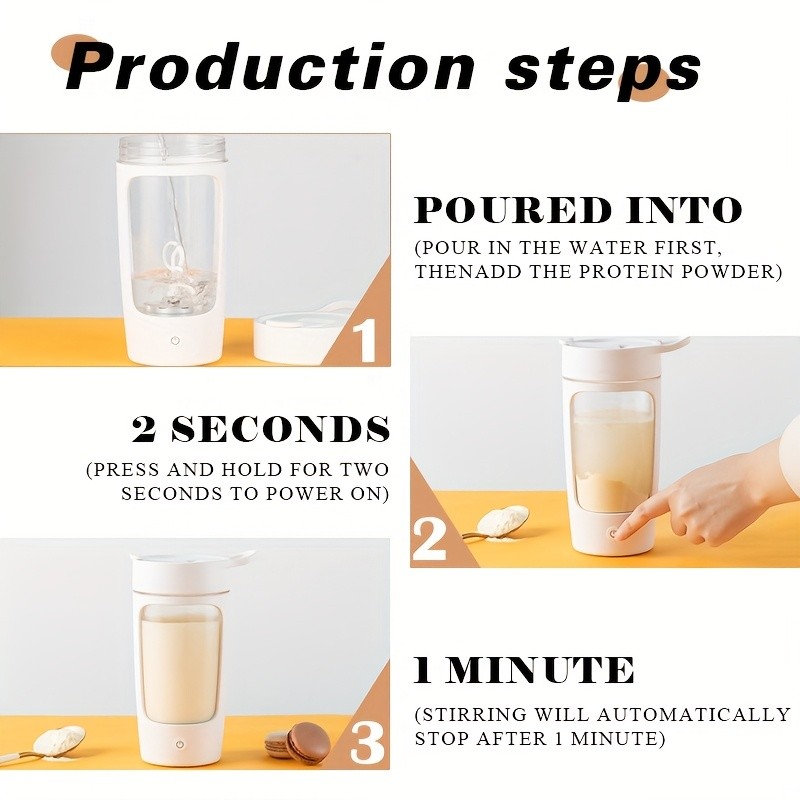 Production steps

1

POURED INTO

(POUR IN THE WATER FIRST, THENADD THE PROTEIN POWDER)

2 SECONDS

(PRESS AND HOLD FOR TWO SECONDS TO POWER ON)

2

3

1 MINUTE

(STIRRING WILL AUTOMATICALLY STOP AFTER 1 MINUTE)