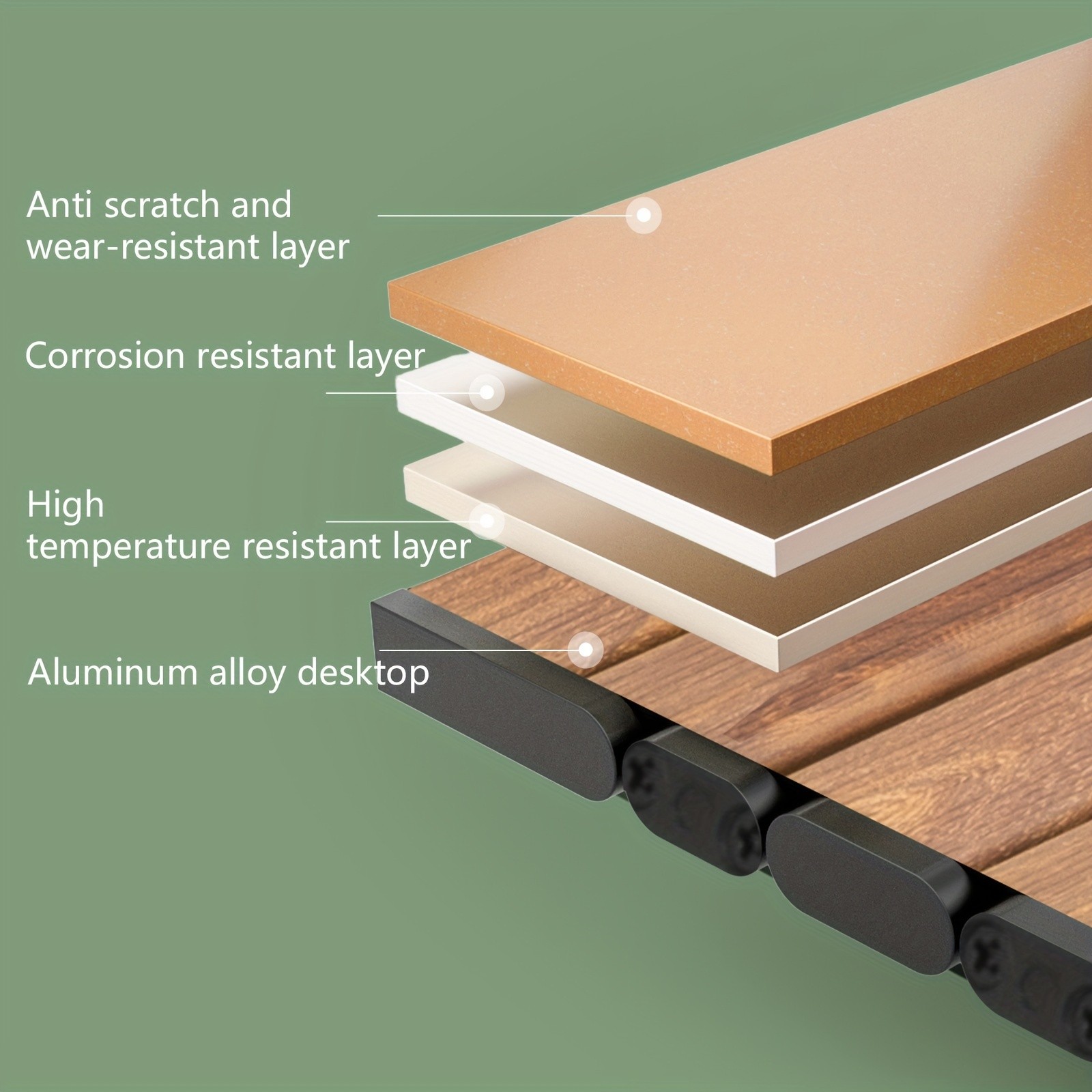 Anti scratch and
wear-resistant layer

Corrosion resistant layer

High
temperature resistant layer

Aluminum alloy desktop