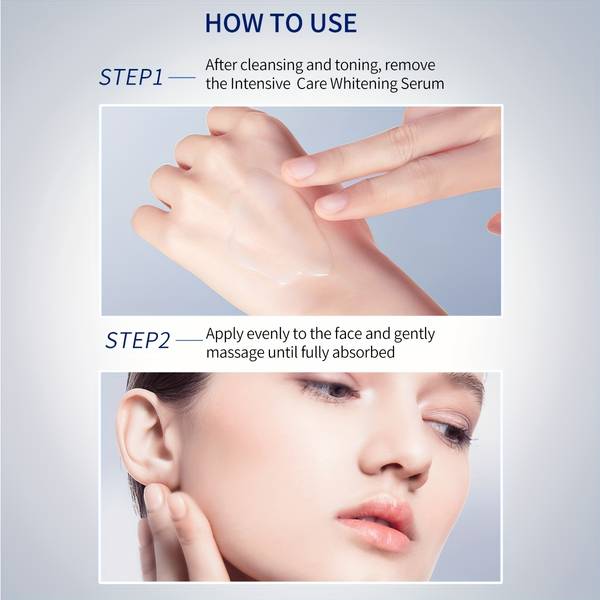 HOW TO USE

STEP1 — After cleansing and toning, remove the Intensive Care Whitening Serum

STEP2 — Apply evenly to the face and gently massage until fully absorbed