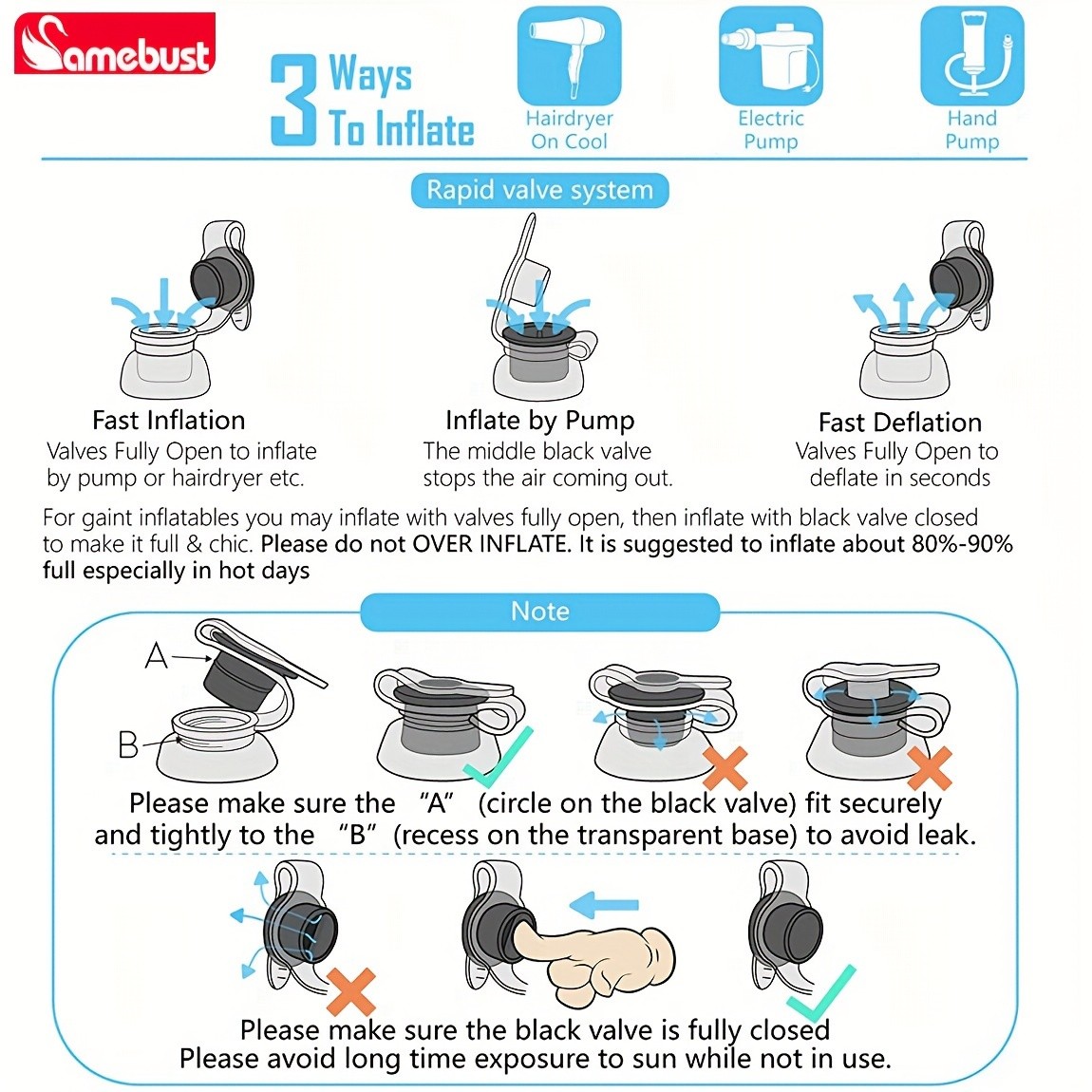 Samebust

3 Ways To Inflate

Hairdryer On Cool

Electric Pump

Hand Pump

Rapid valve system

Fast Inflation
Valves Fully Open to inflate by pump or hairdryer etc.

Inflate by Pump
The middle black valve stops the air coming out.

Fast Deflation
Valves Fully Open to deflate in seconds

For gaint inflatables you may inflate with valves fully open, then inflate with black valve closed to make it full & chic. Please do not OVER INFLATE. It is suggested to inflate about 80%-90% full especially in hot days

Note

A

B

Please make sure the "A" (circle on the black valve) fit securely and tightly to the "B" (recess on the transparent base) to avoid leak.

Please make sure the black valve is fully closed
Please avoid long time exposure to sun while not in use.