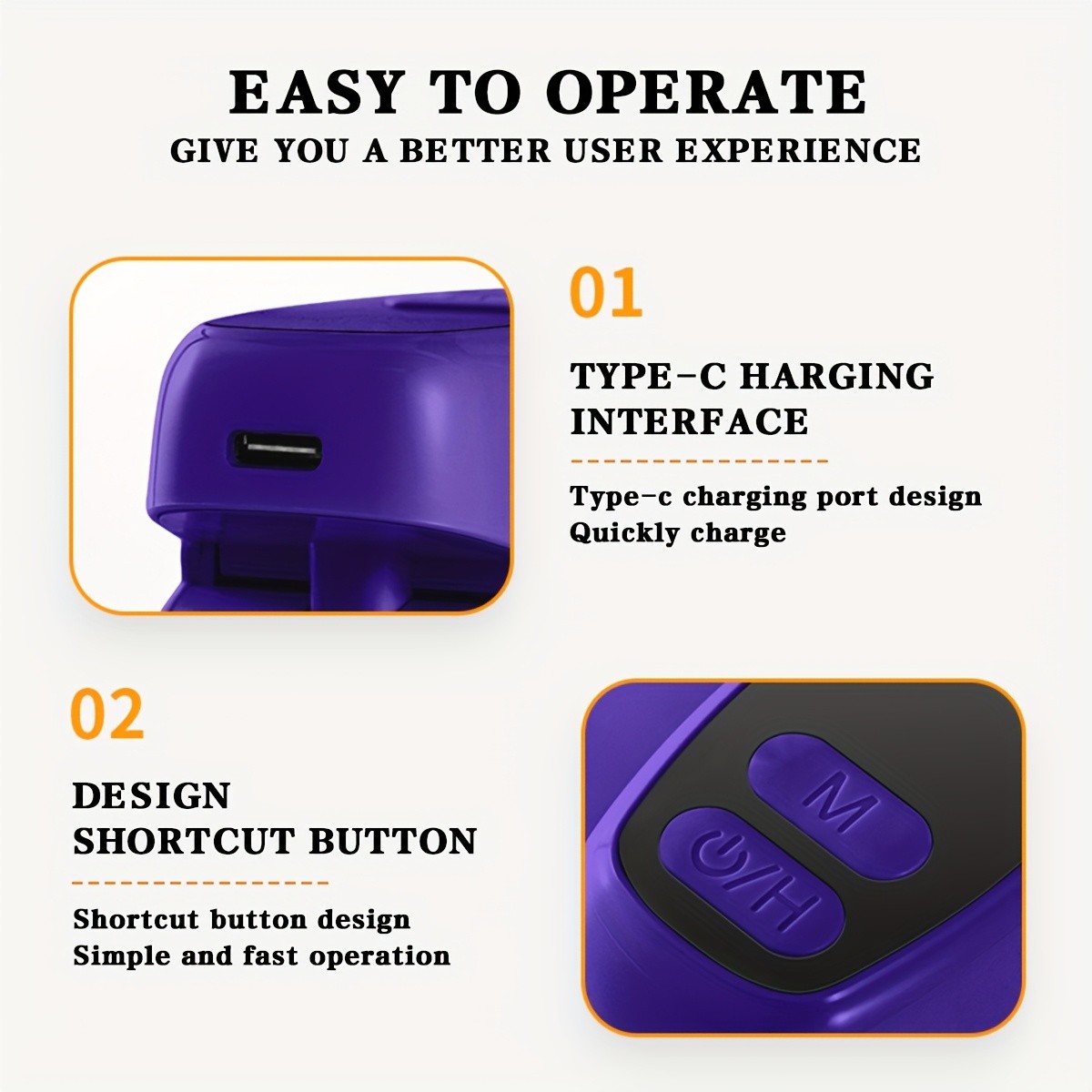 EASY TO OPERATE
GIVE YOU A BETTER USER EXPERIENCE

01

TYPE-C HARGING INTERFACE

Type-c charging port design
Quickly charge

02

DESIGN SHORTCUT BUTTON

Shortcut button design
Simple and fast operation

M

/H