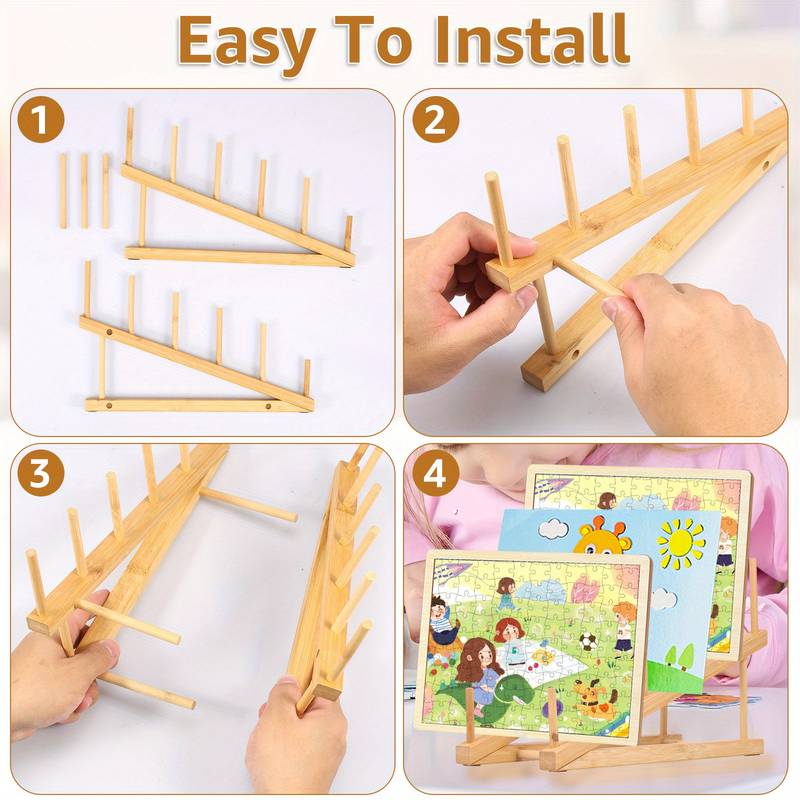 Easy To Install

1

2

3

4