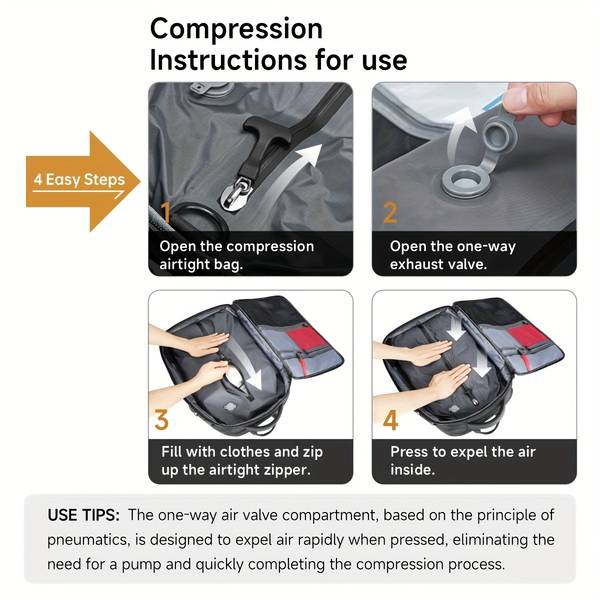 Compression Instructions for use

4 Easy Steps

1
Open the compression airtight bag.

2
Open the one-way exhaust valve.

3
Fill with clothes and zip up the airtight zipper.

4
Press to expel the air inside.

USE TIPS: The one-way air valve compartment, based on the principle of pneumatics, is designed to expel air rapidly when pressed, eliminating the need for a pump and quickly completing the compression process.