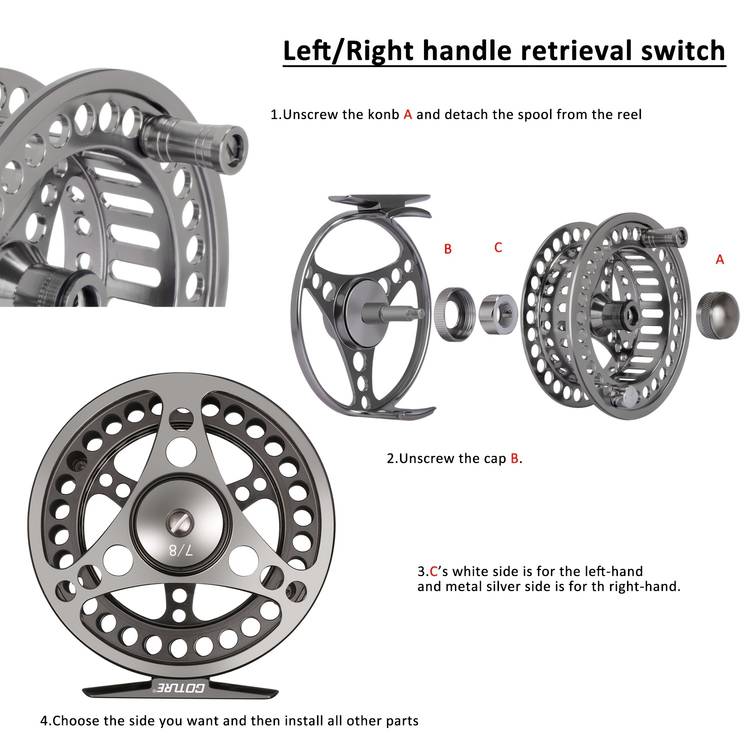 Left/Right handle retrieval switch

1.Unscrew the konb A and detach the spool from the reel

B C A

2.Unscrew the cap B.

7/8

3.C's white side is for the left-hand and metal silver side is for th right-hand.

GOTURE

4.Choose the side you want and then install all other parts