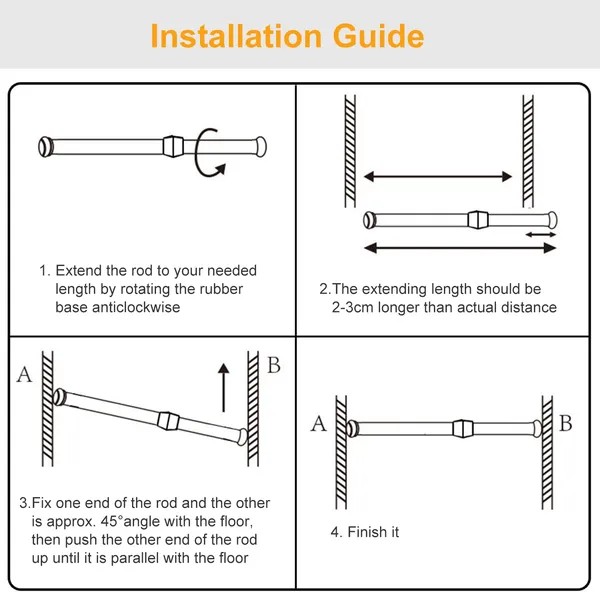 Installation Guide

1. Extend the rod to your needed length by rotating the rubber base anticlockwise

2.The extending length should be 2-3cm longer than actual distance

A

B

3.Fix one end of the rod and the other is approx. 45°angle with the floor, then push the other end of the rod up until it is parallel with the floor

A

B

4. Finish it