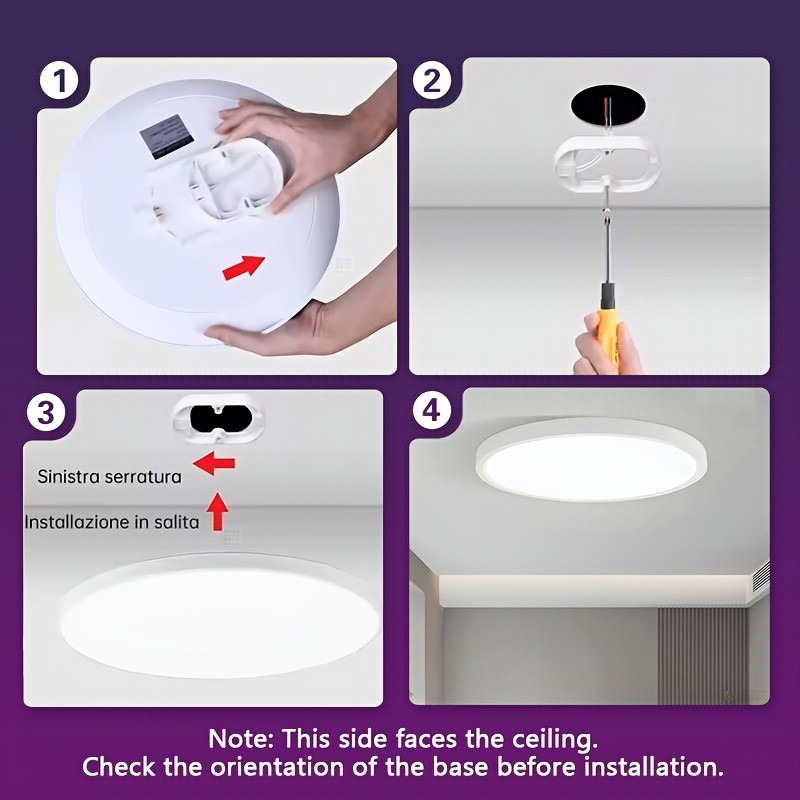 1

2

3

Sinistra serratura

Installazione in salita

4

Note: This side faces the ceiling.
Check the orientation of the base before installation.