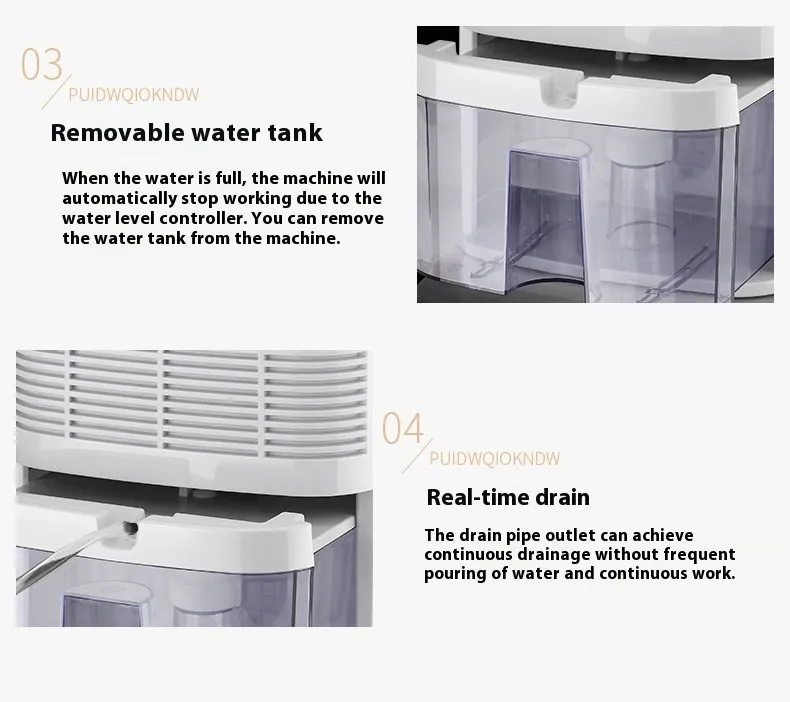 03
PUIDWQIOKNDW

Removable water tank

When the water is full, the machine will automatically stop working due to the water level controller. You can remove the water tank from the machine.

04
PUIDWQIOKNDW

Real-time drain

The drain pipe outlet can achieve continuous drainage without frequent pouring of water and continuous work.