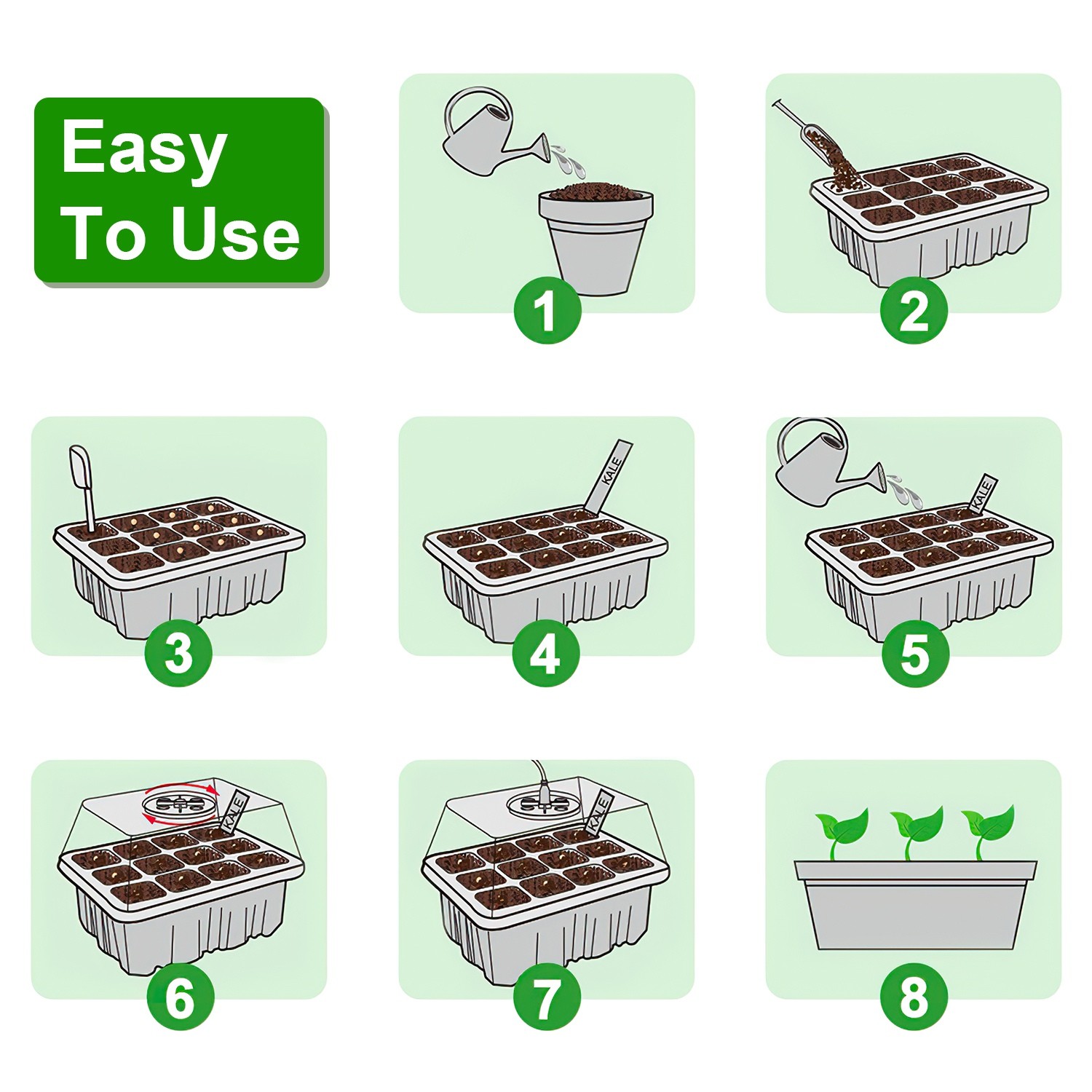 Easy To Use

1

2

3

KALE

4

KALE

5

KALE

6

KALE

7

8