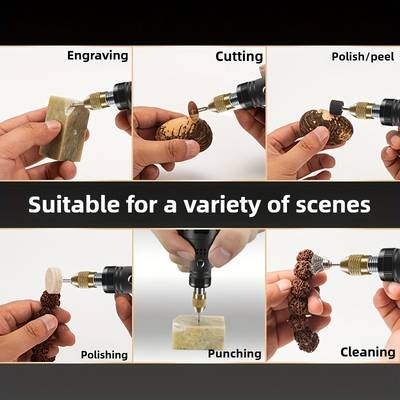 Engraving

Cutting

Polish/peel

Suitable for a variety of scenes

Polishing

Punching

Cleaning