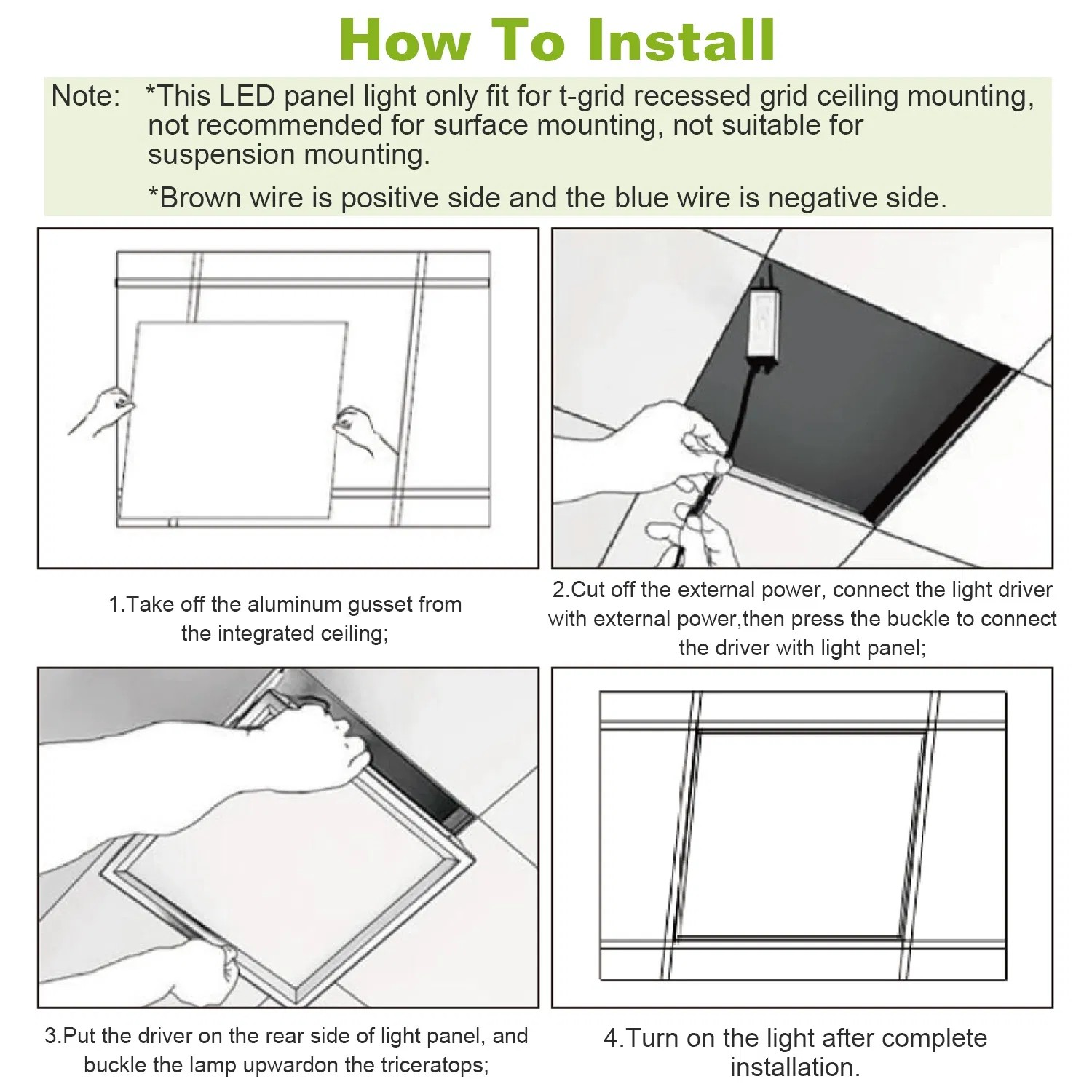 How To Install

Note: *This LED panel light only fit for t-grid recessed grid ceiling mounting, not recommended for surface mounting, not suitable for suspension mounting.

*Brown wire is positive side and the blue wire is negative side.

1.Take off the aluminum gusset from the integrated ceiling;

2.Cut off the external power, connect the light driver with external power,then press the buckle to connect the driver with light panel;

3.Put the driver on the rear side of light panel, and buckle the lamp upwardon the triceratops;

4.Turn on the light after complete installation.