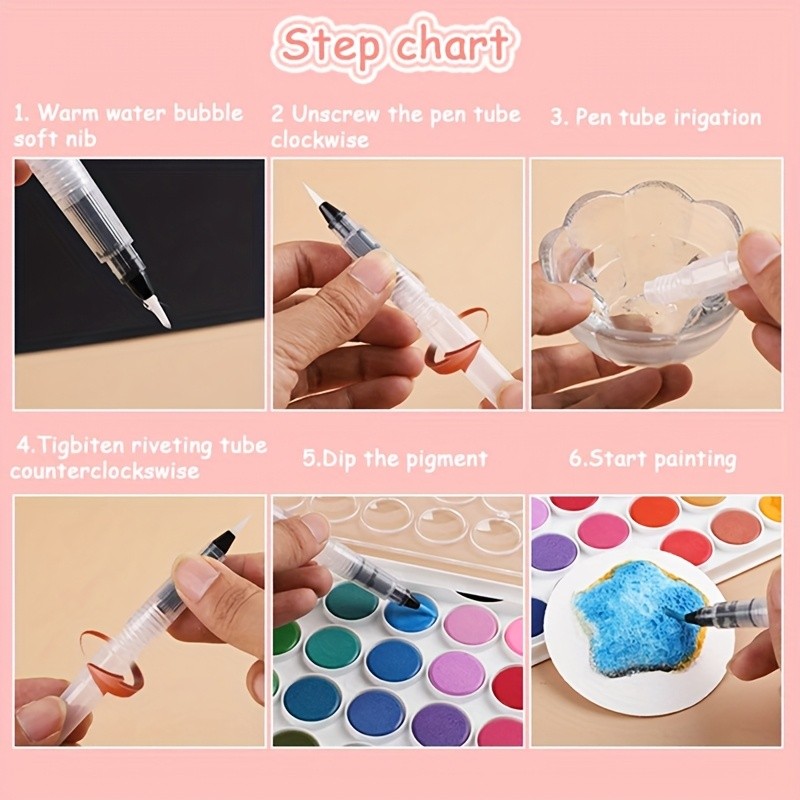 Step chart

1. Warm water bubble soft nib

2 Unscrew the pen tube clockwise

3. Pen tube irigation

4.Tigbiten riveting tube counterclockswise

5.Dip the pigment

6.Start painting