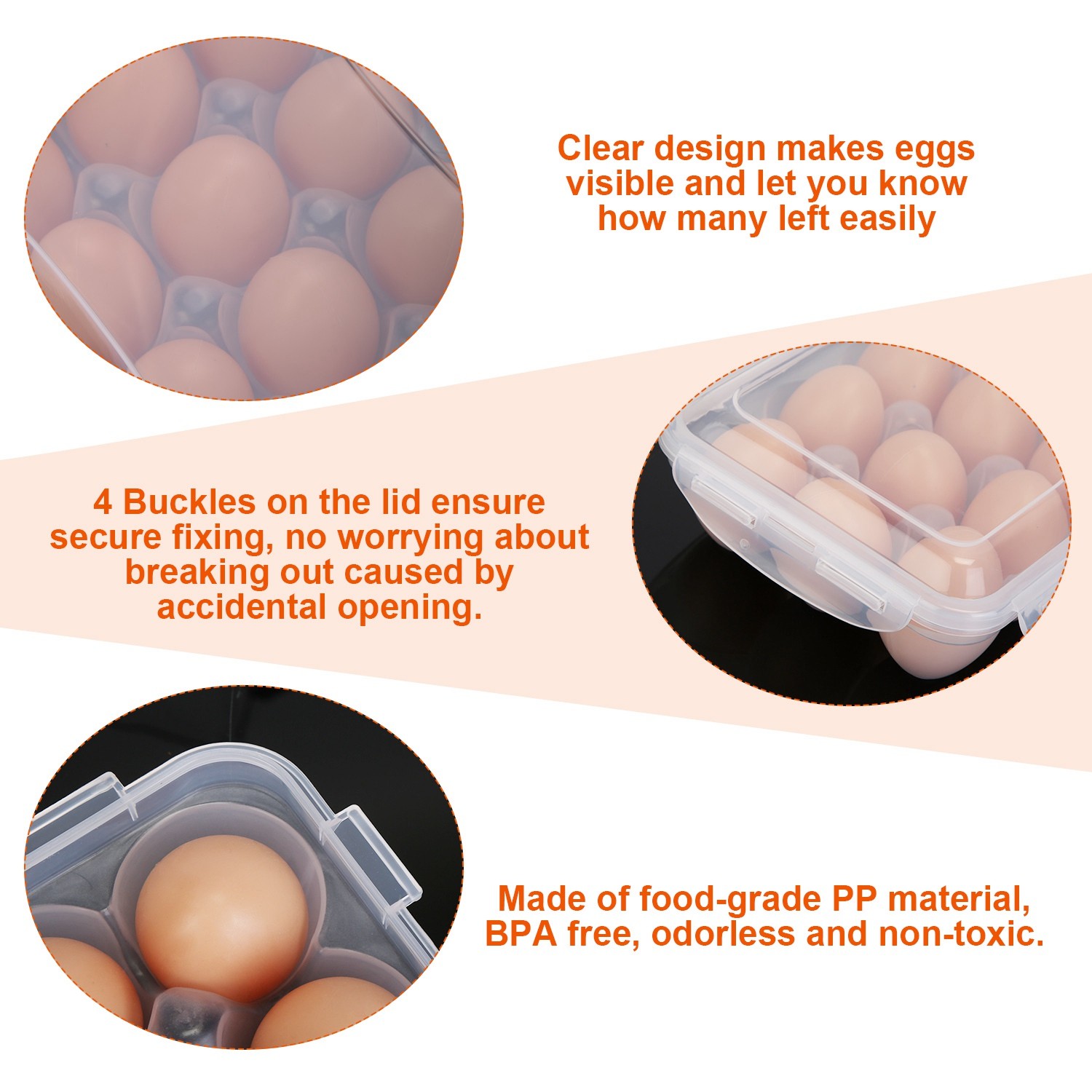 Clear design makes eggs visible and let you know how many left easily

4 Buckles on the lid ensure secure fixing, no worrying about breaking out caused by accidental opening.

Made of food-grade PP material, BPA free, odorless and non-toxic.