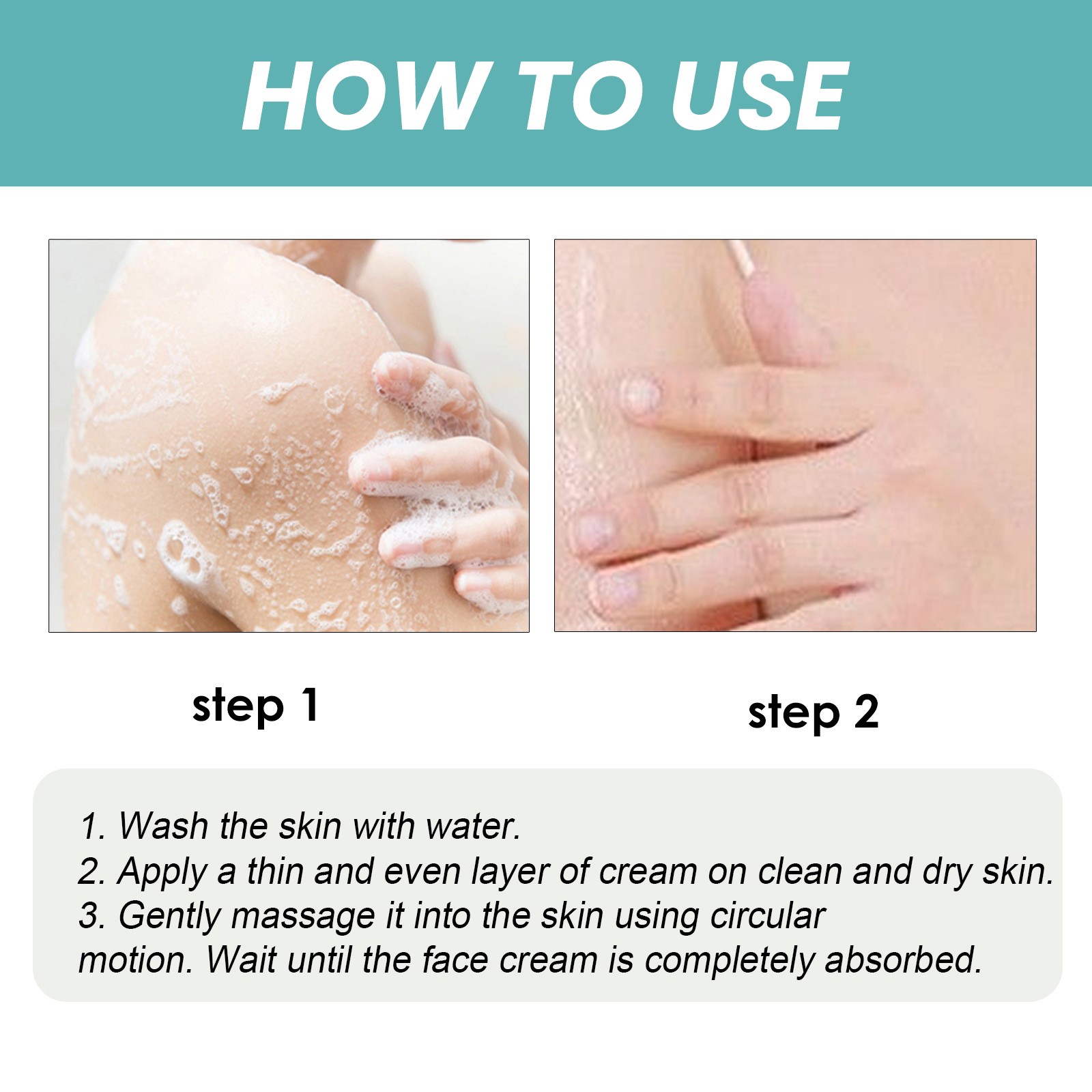 HOW TO USE

step 1

step 2

1. Wash the skin with water.
2. Apply a thin and even layer of cream on clean and dry skin.
3. Gently massage it into the skin using circular motion. Wait until the face cream is completely absorbed.