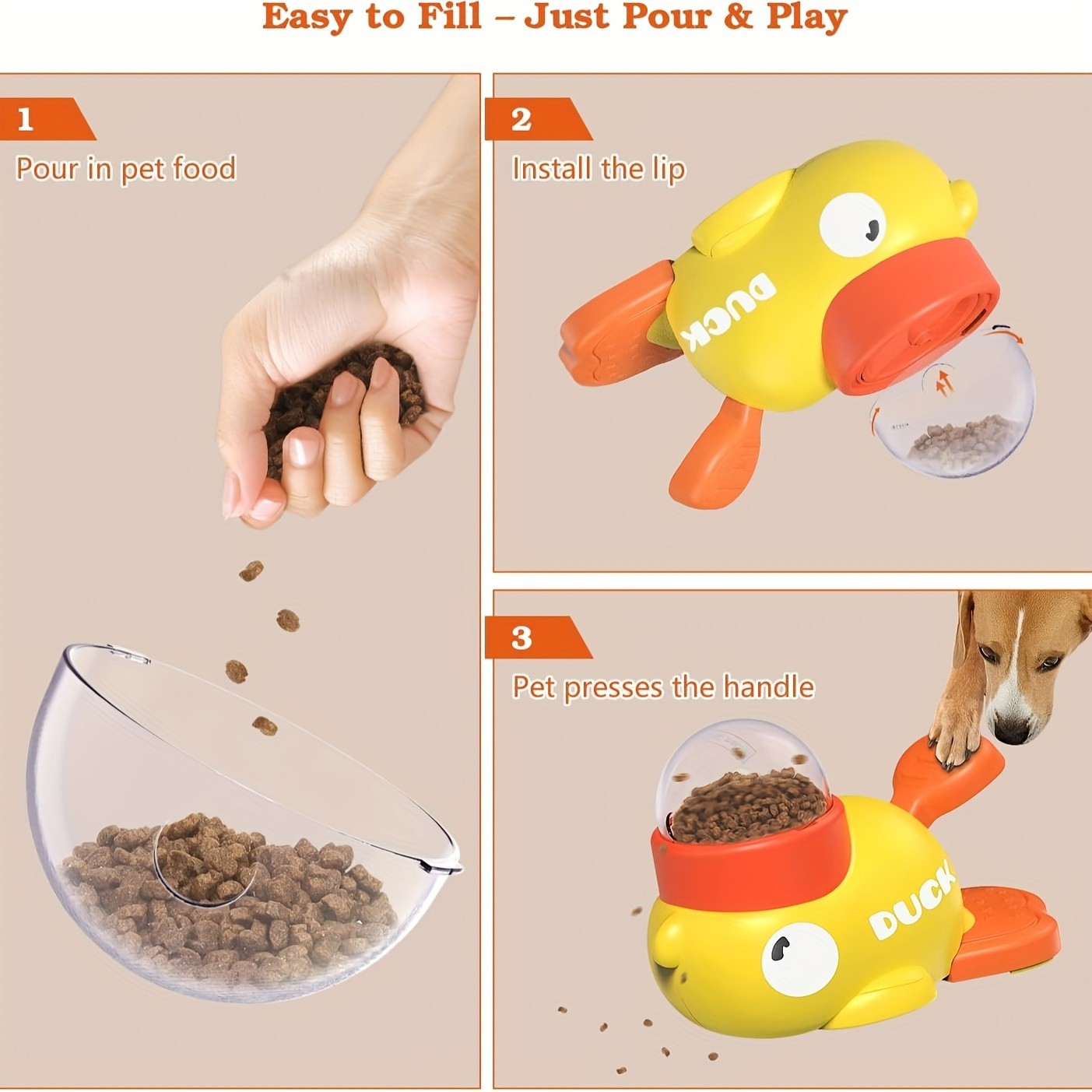 Easy to Fill – Just Pour & Play

1

Pour in pet food

2

Install the lip

DUCK

3

Pet presses the handle

DUCK