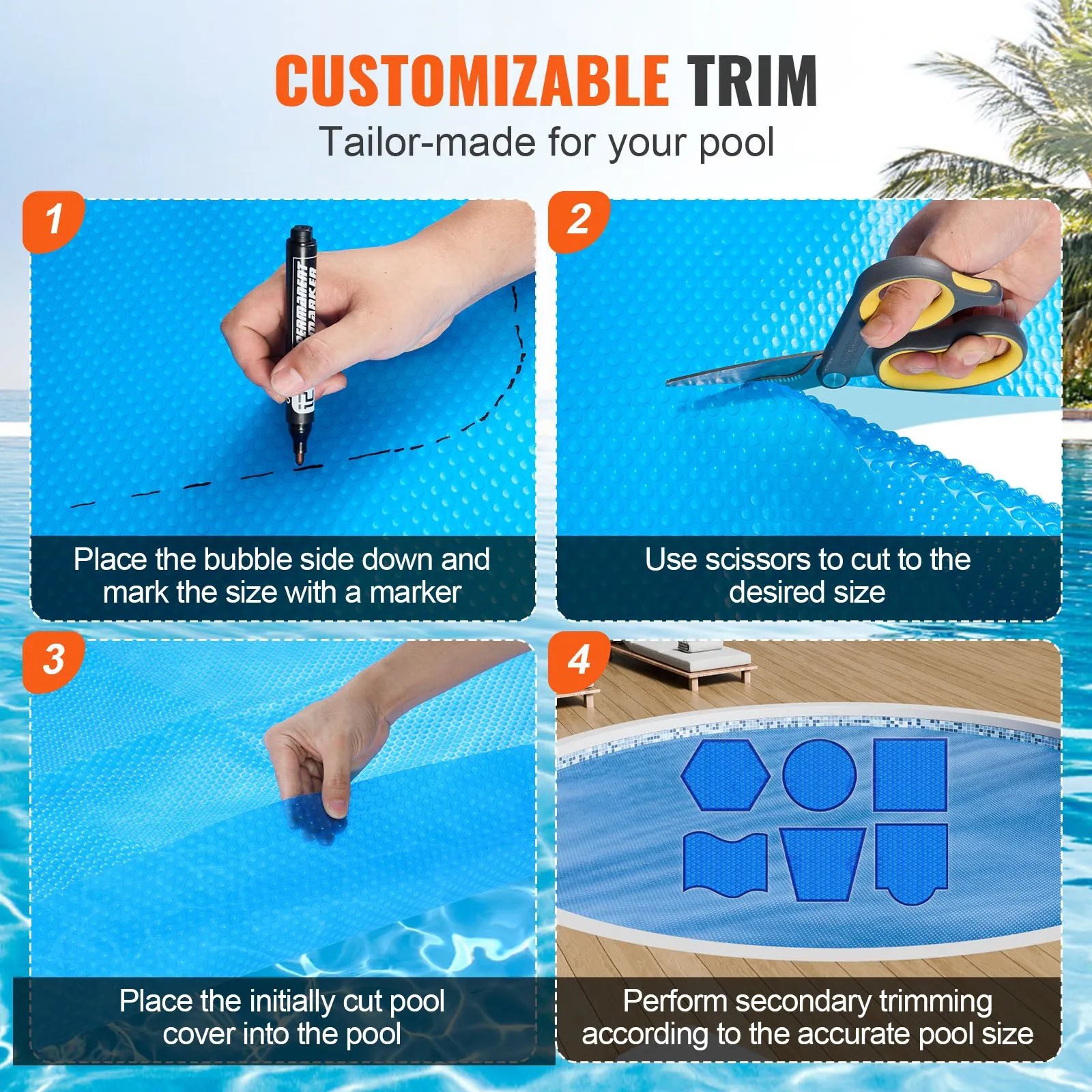 CUSTOMIZABLE TRIM

Tailor-made for your pool

1

PERMANENT MARKER

Place the bubble side down and mark the size with a marker

2

Use scissors to cut to the desired size

3

Place the initially cut pool cover into the pool

4

Perform secondary trimming according to the accurate pool size