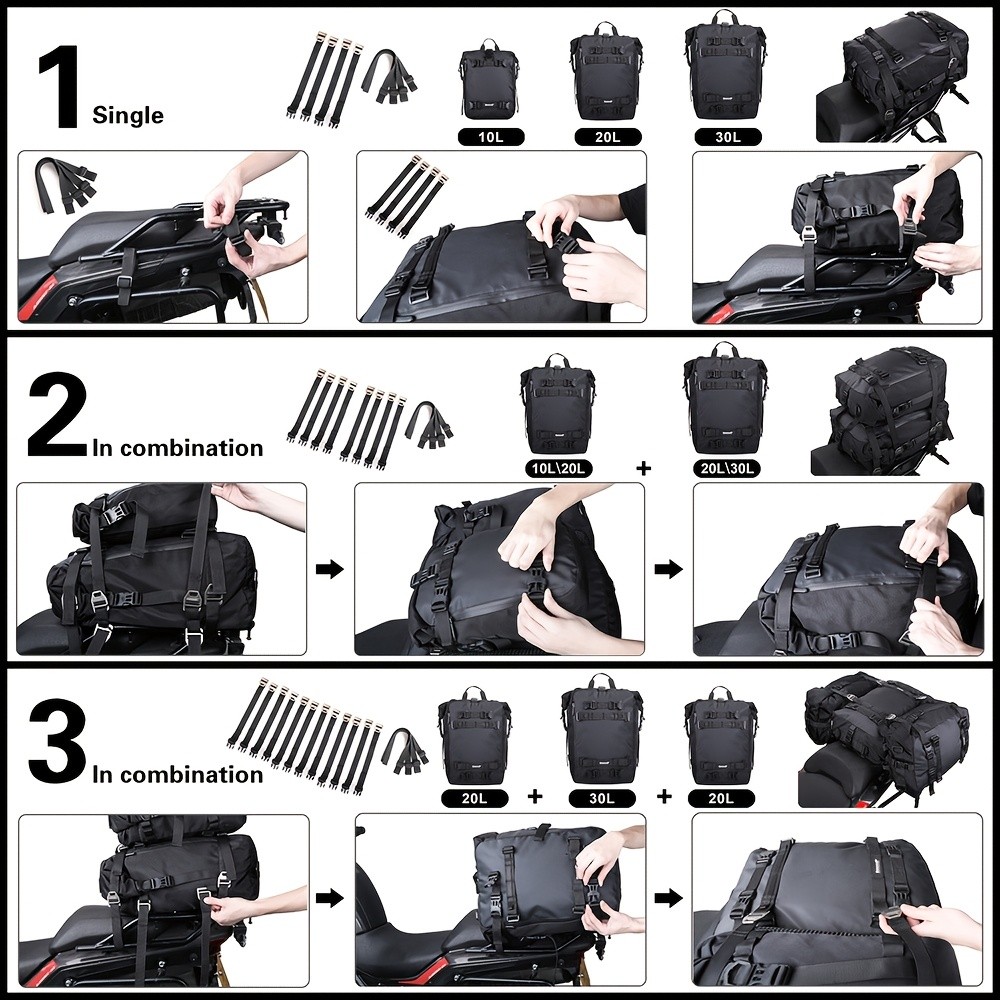 1 Single

10L
20L
30L

2 In combination

10L\20L
+
20L\30L

3 In combination

20L
+
30L
+
20L