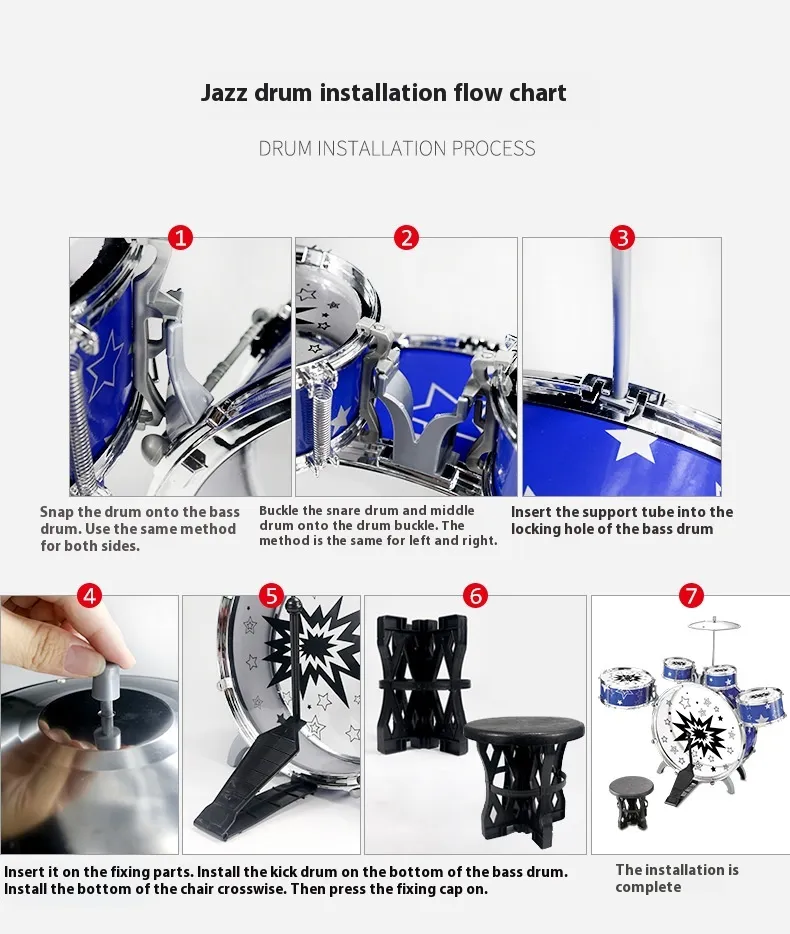 Jazz drum installation flow chart

DRUM INSTALLATION PROCESS

1

2

3

Snap the drum onto the bass drum. Use the same method for both sides.

Buckle the snare drum and middle drum onto the drum buckle. The method is the same for left and right.

Insert the support tube into the locking hole of the bass drum

4

5

6

7

Insert it on the fixing parts. Install the kick drum on the bottom of the bass drum. Install the bottom of the chair crosswise. Then press the fixing cap on.

The installation is complete