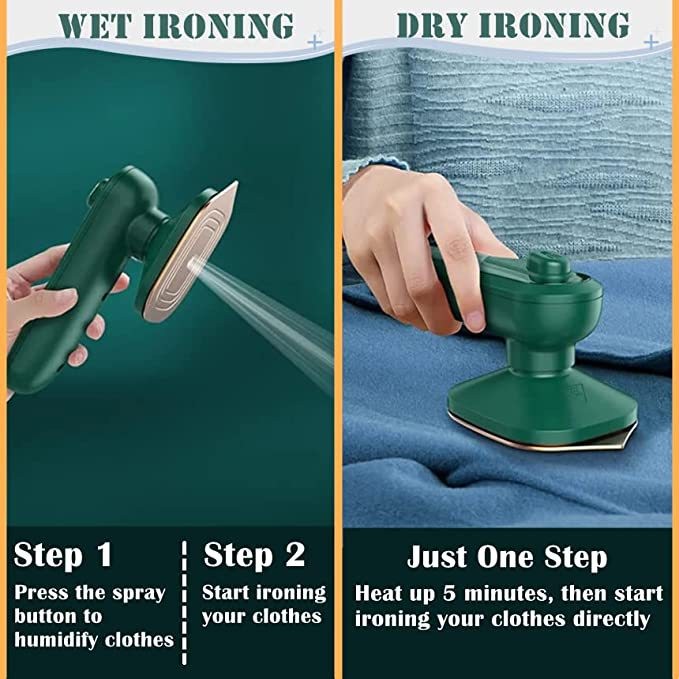 WET IRONING

Step 1
Press the spray button to humidify clothes

Step 2
Start ironing your clothes

DRY IRONING

Just One Step
Heat up 5 minutes, then start ironing your clothes directly