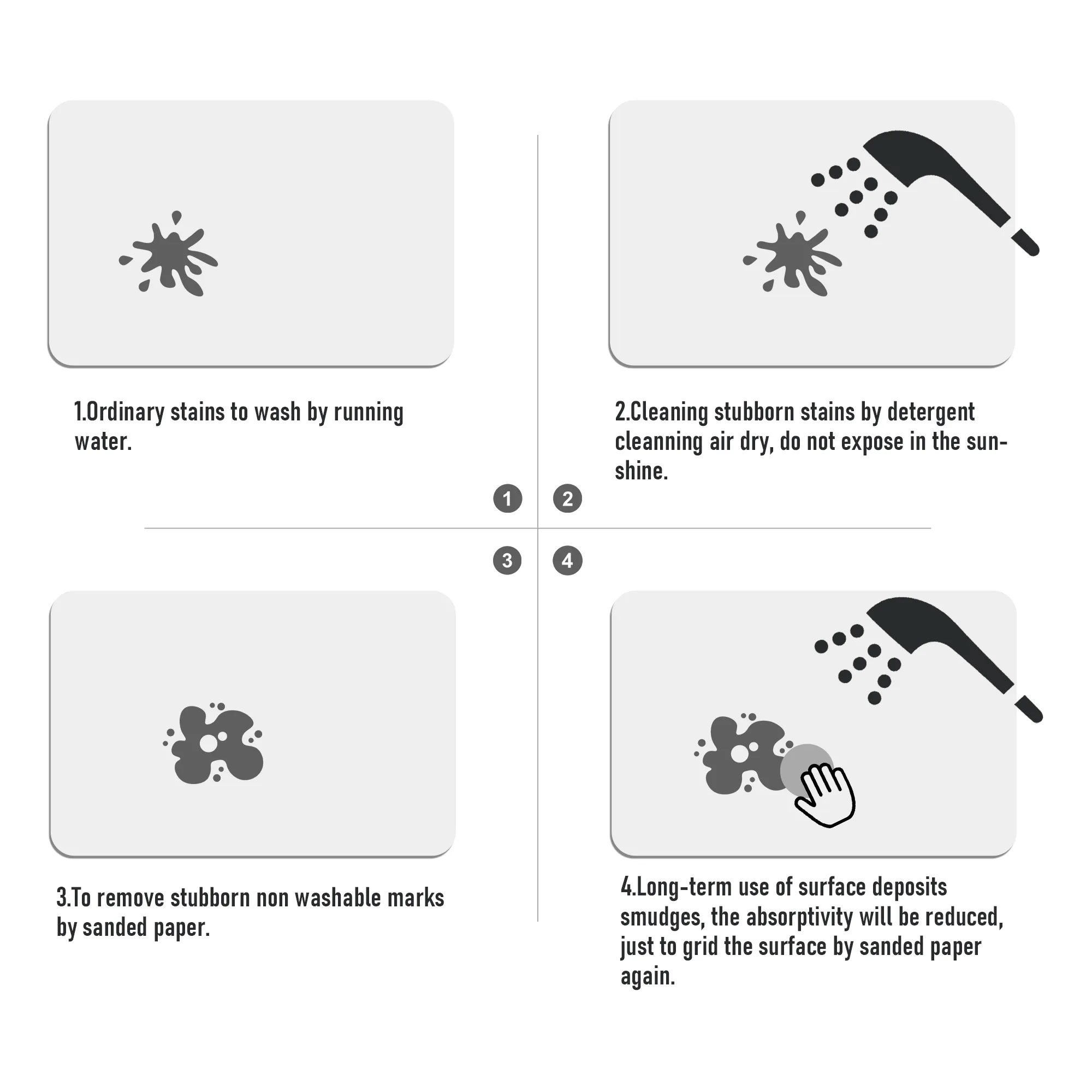 1.Ordinary stains to wash by running water.

2.Cleaning stubborn stains by detergent cleanning air dry, do not expose in the sunshine.

1

2

3

4

3.To remove stubborn non washable marks by sanded paper.

4.Long-term use of surface deposits smudges, the absorptivity will be reduced, just to grid the surface by sanded paper again.