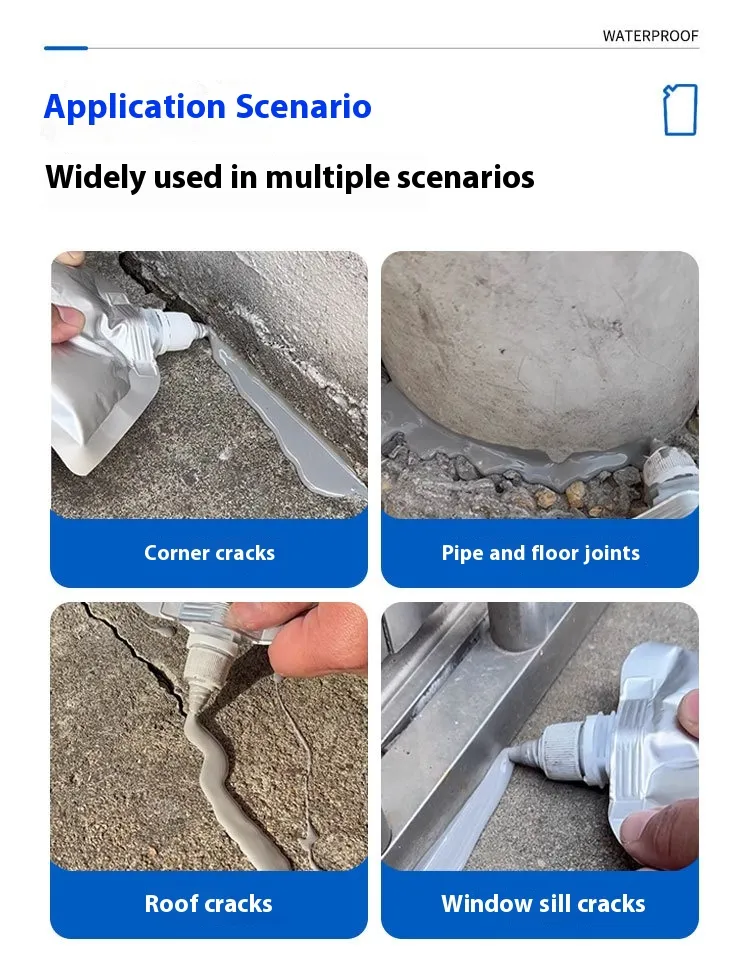 WATERPROOF

Application Scenario

Widely used in multiple scenarios

Corner cracks

Pipe and floor joints

Roof cracks

Window sill cracks